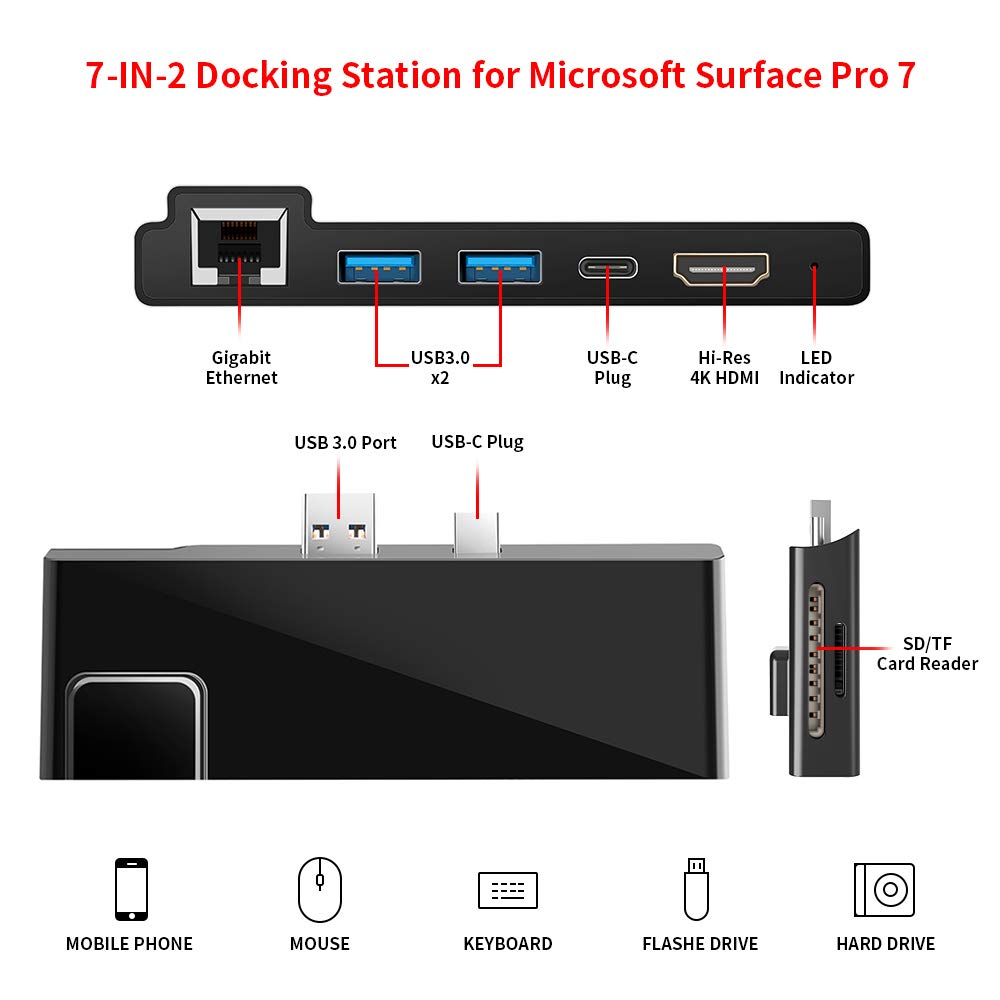 7-IN-2 Docking Station for Microsoft Surface Pro 7

Gigabit Ethernet

USB3.0 x2

USB-C Plug

Hi-Res 4K HDMI

LED Indicator

USB 3.0 Port

USB-C Plug

SD/TF Card Reader

MOBILE PHONE

MOUSE

KEYBOARD

FLASHE DRIVE

HARD DRIVE