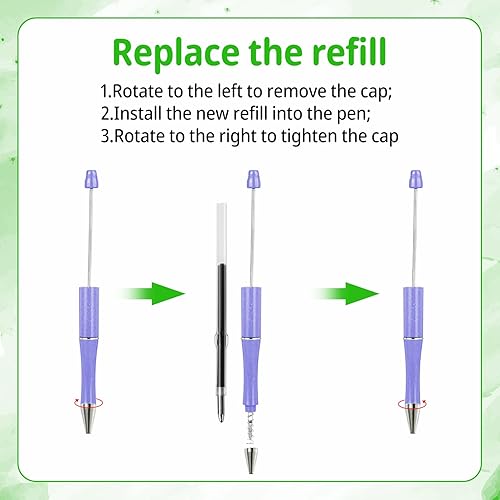 Replace the refill

1.Rotate to the left to remove the cap;
2.Install the new refill into the pen;
3.Rotate to the right to tighten the cap