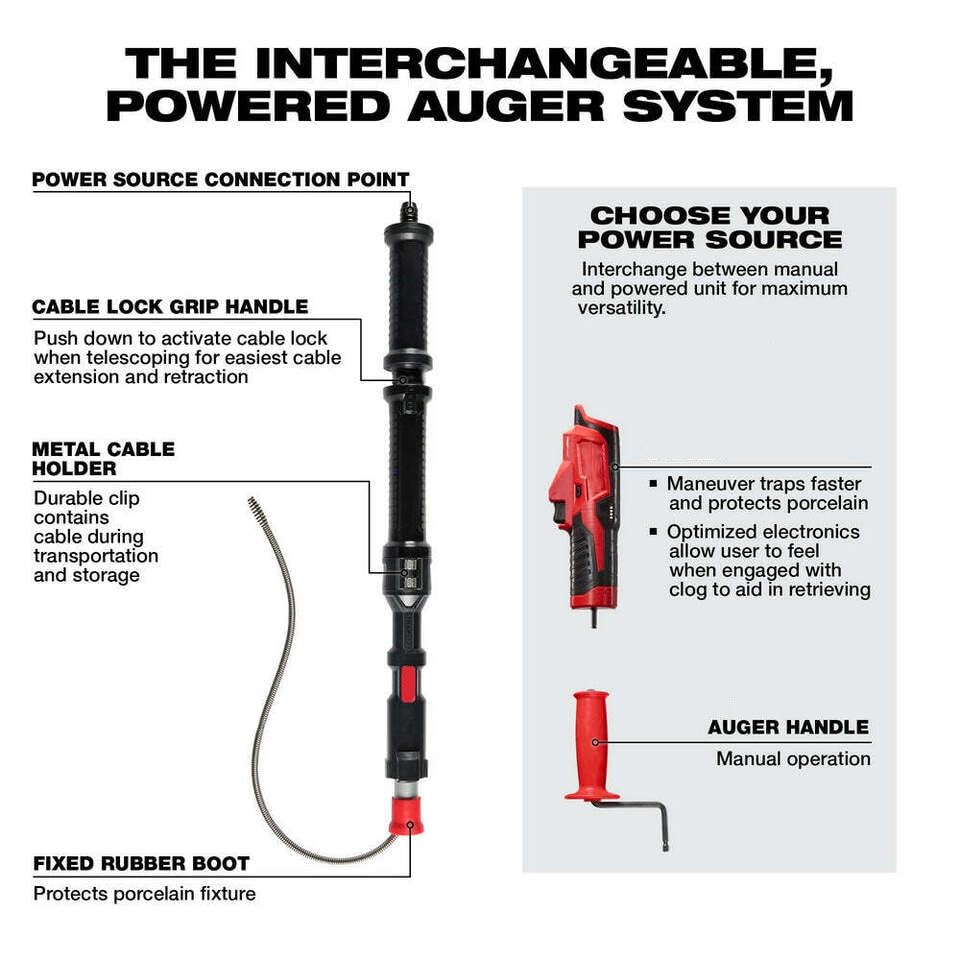 THE INTERCHANGEABLE, POWERED AUGER SYSTEM

POWER SOURCE CONNECTION POINT

CABLE LOCK GRIP HANDLE

Push down to activate cable lock when telescoping for easiest cable extension and retraction

METAL CABLE HOLDER

Durable clip contains cable during transportation and storage

FIXED RUBBER BOOT

Protects porcelain fixture

CHOOSE YOUR POWER SOURCE

Interchange between manual and powered unit for maximum versatility.

▪ Maneuver traps faster and protects porcelain

▪ Optimized electronics allow user to feel when engaged with clog to aid in retrieving

AUGER HANDLE

Manual operation