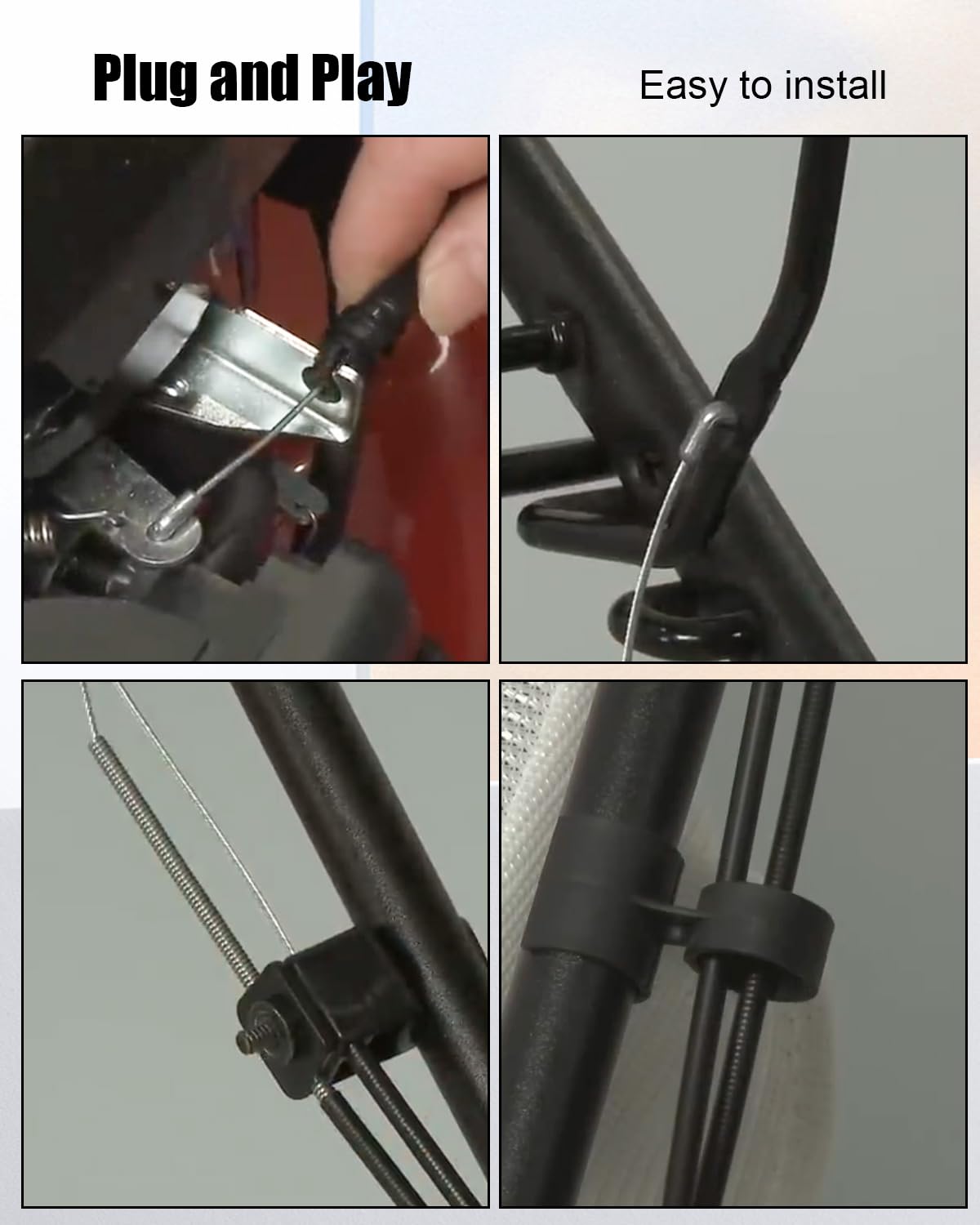 Plug and Play

Easy to install