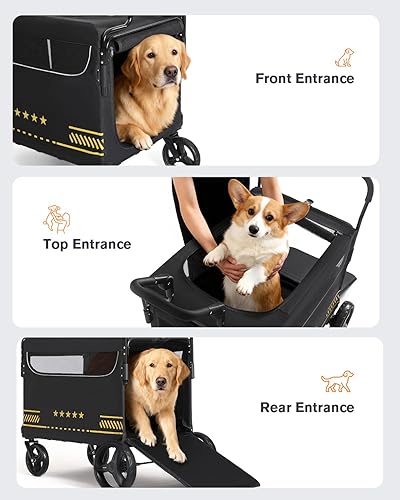 Front Entrance

Top Entrance

Rear Entrance