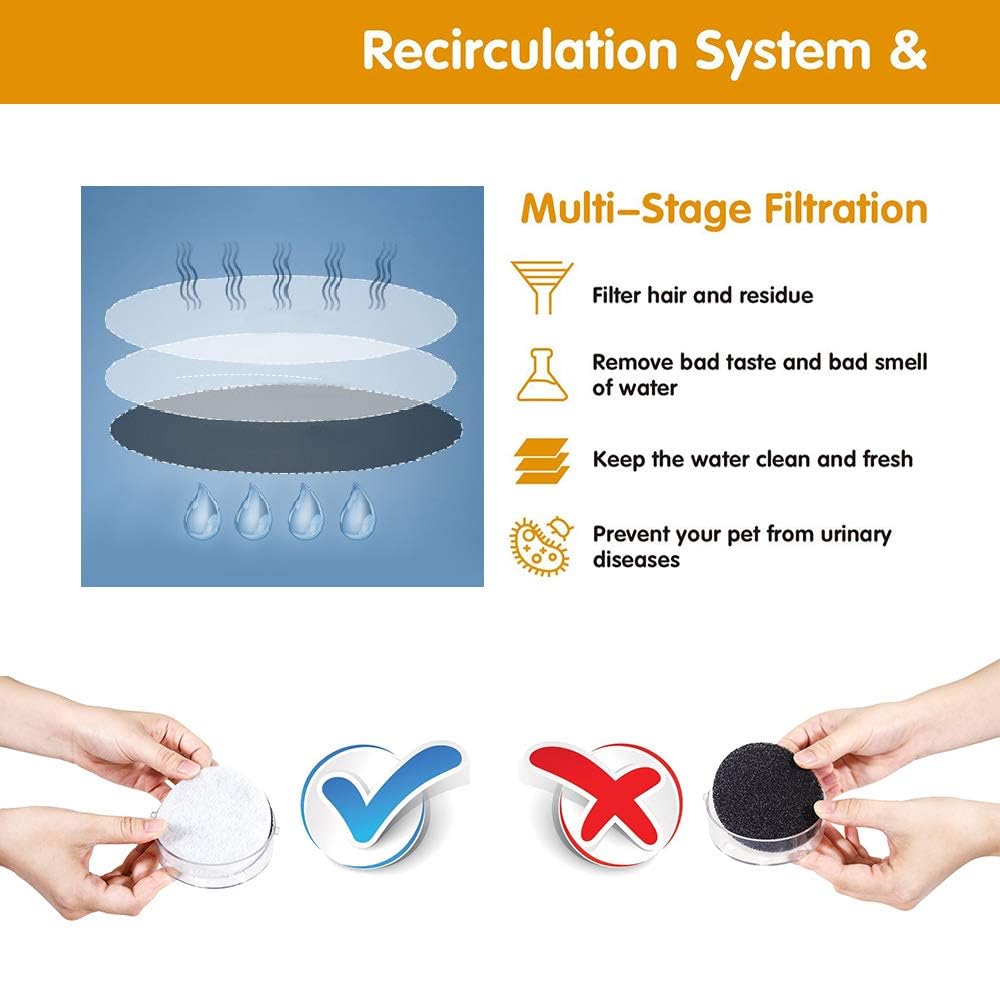 Recirculation System &

Multi–Stage Filtration

Filter hair and residue

Remove bad taste and bad smell of water

Keep the water clean and fresh

Prevent your pet from urinary diseases