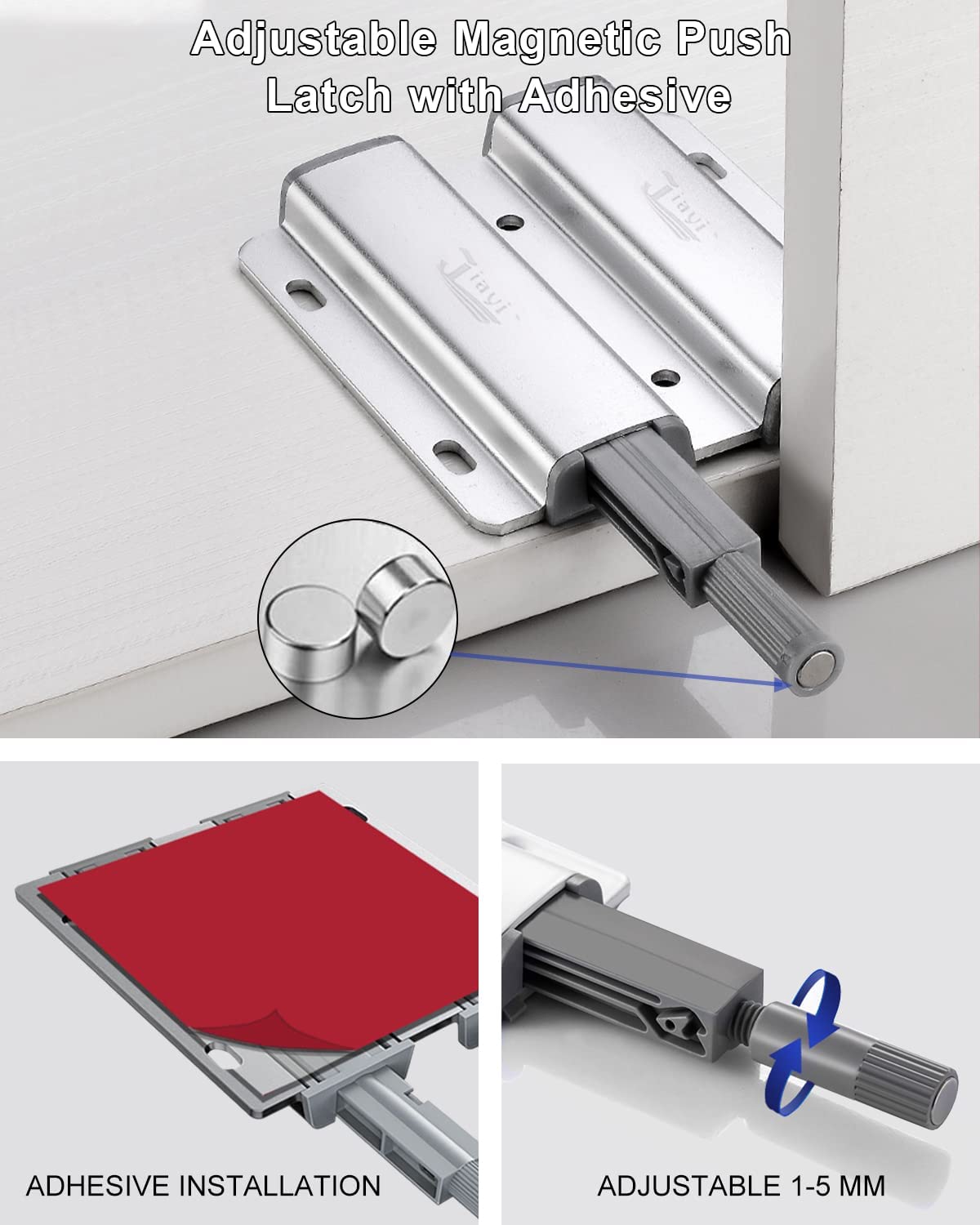 Adjustable Magnetic Push Latch with Adhesive

Jiayi

Jiayi

ADHESIVE INSTALLATION

ADJUSTABLE 1-5 MM