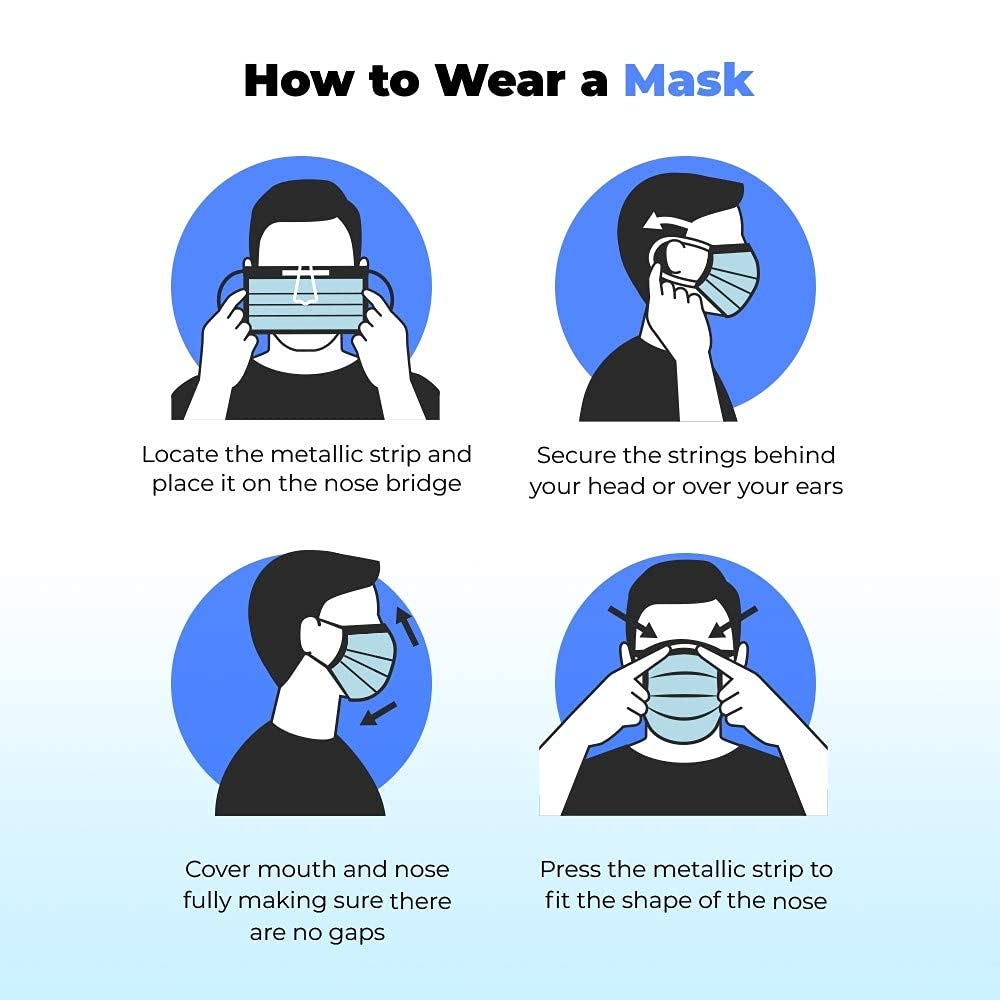 How to Wear a Mask

Locate the metallic strip and place it on the nose bridge

Secure the strings behind your head or over your ears

Cover mouth and nose fully making sure there are no gaps

Press the metallic strip to fit the shape of the nose