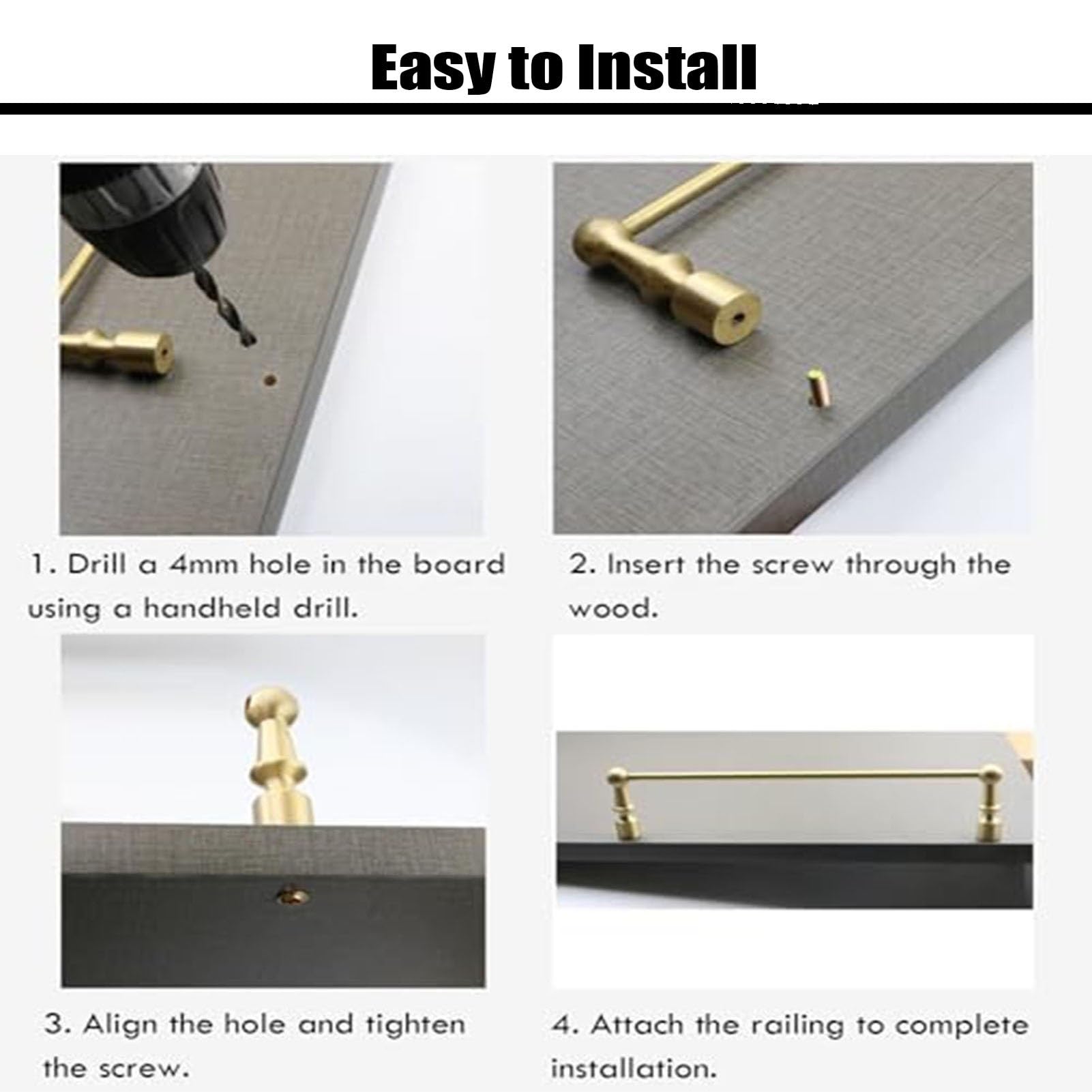 Easy to Install

1. Drill a 4mm hole in the board using a handheld drill.

2. Insert the screw through the wood.

3. Align the hole and tighten the screw.

4. Attach the railing to complete installation.