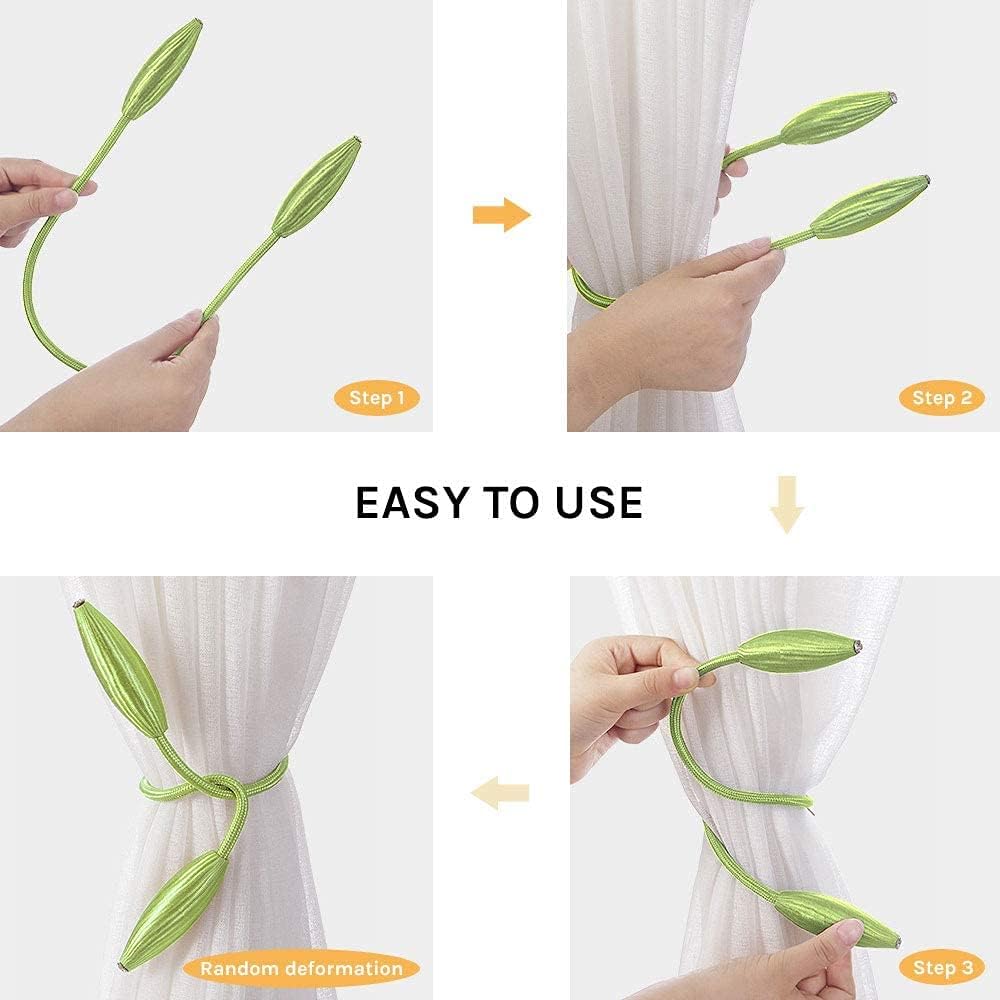 Step 1

Step 2

EASY TO USE

Random deformation

Step 3