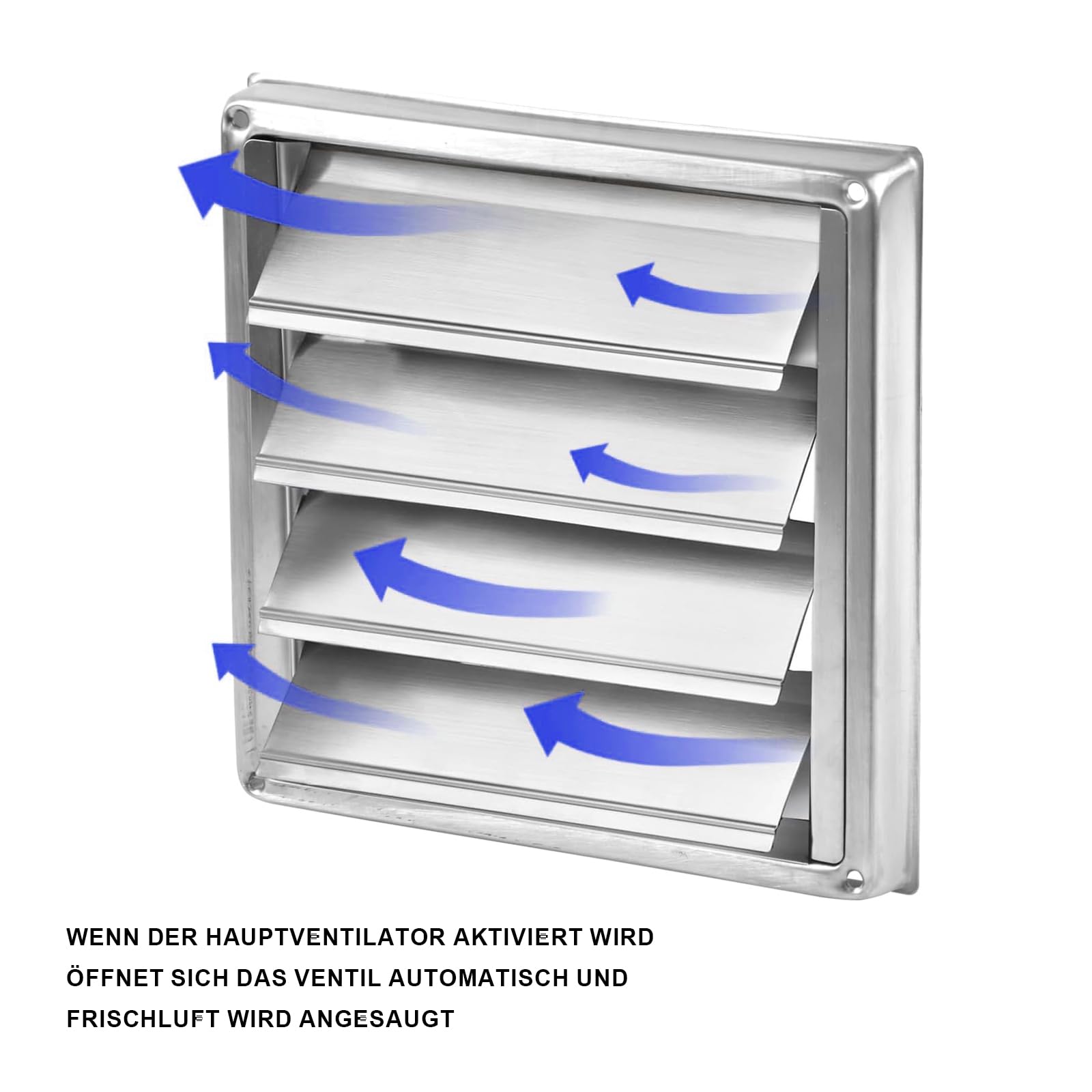 WENN DER HAUPTVENTILATOR AKTIVIERT WIRD
ÖFFNET SICH DAS VENTIL AUTOMATISCH UND
FRISCHLUFT WIRD ANGESAUGT