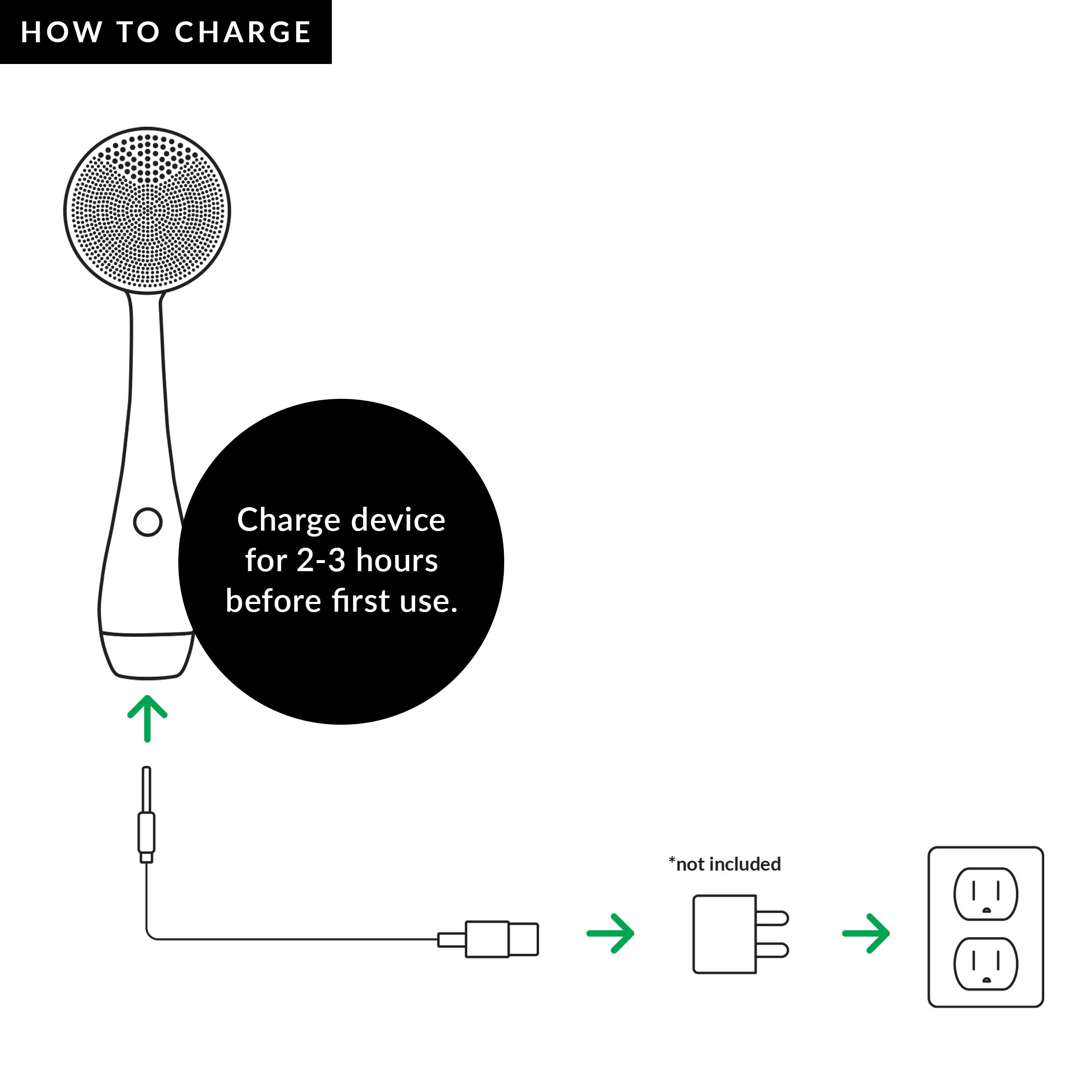 HOW TO CHARGE

Charge device for 2-3 hours before first use.

*not included