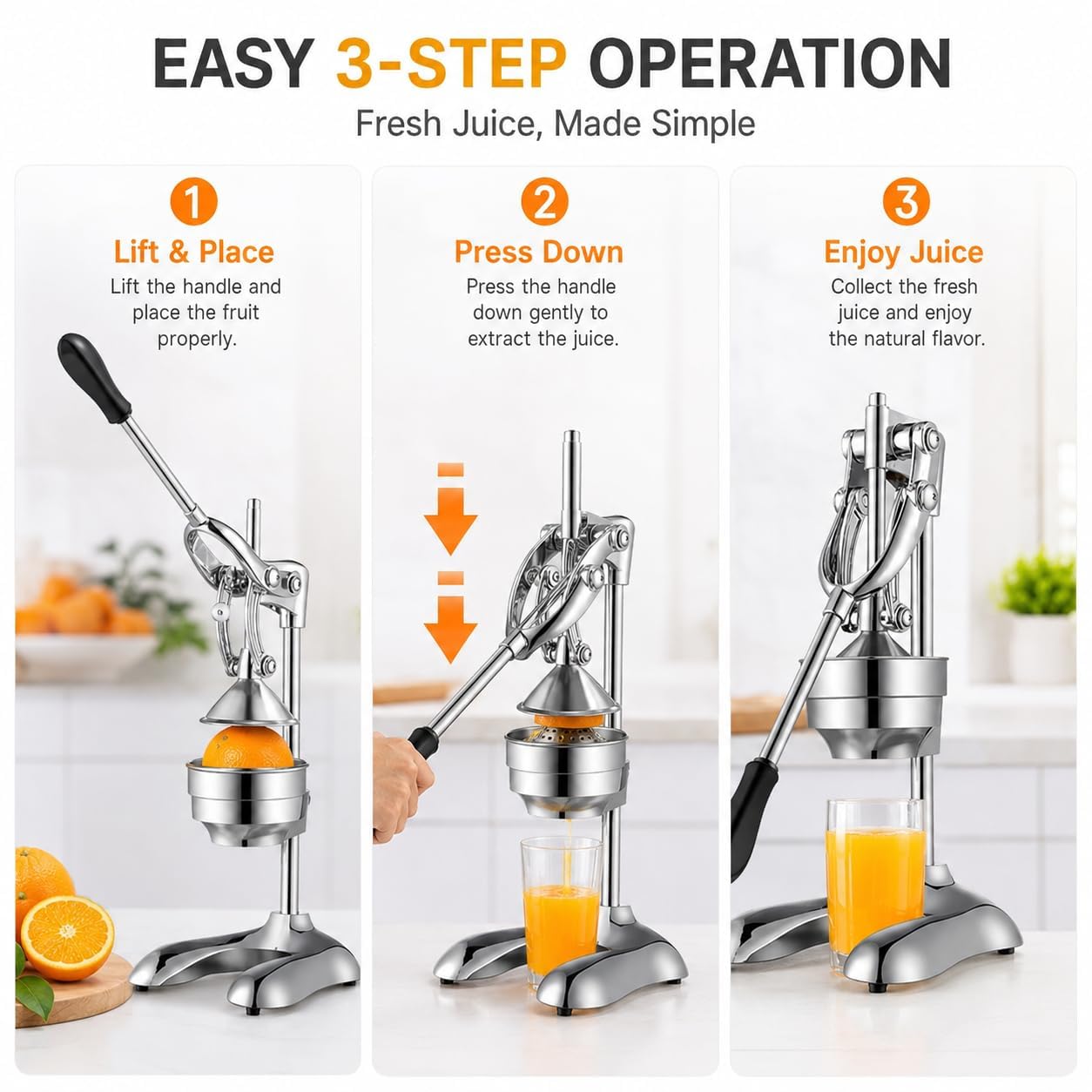 EASY 3-STEP OPERATION

Fresh Juice, Made Simple

1

Lift & Place

Lift the handle and place the fruit properly.

2

Press Down

Press the handle down gently to extract the juice.

3

Enjoy Juice

Collect the fresh juice and enjoy the natural flavor.