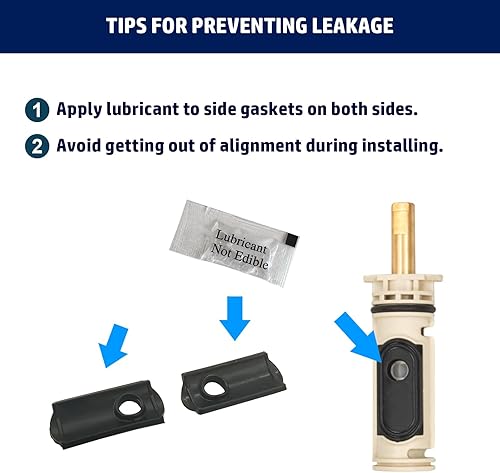 TIPS FOR PREVENTING LEAKAGE

1 Apply lubricant to side gaskets on both sides.

2 Avoid getting out of alignment during installing.

Lubricant
Not Edible