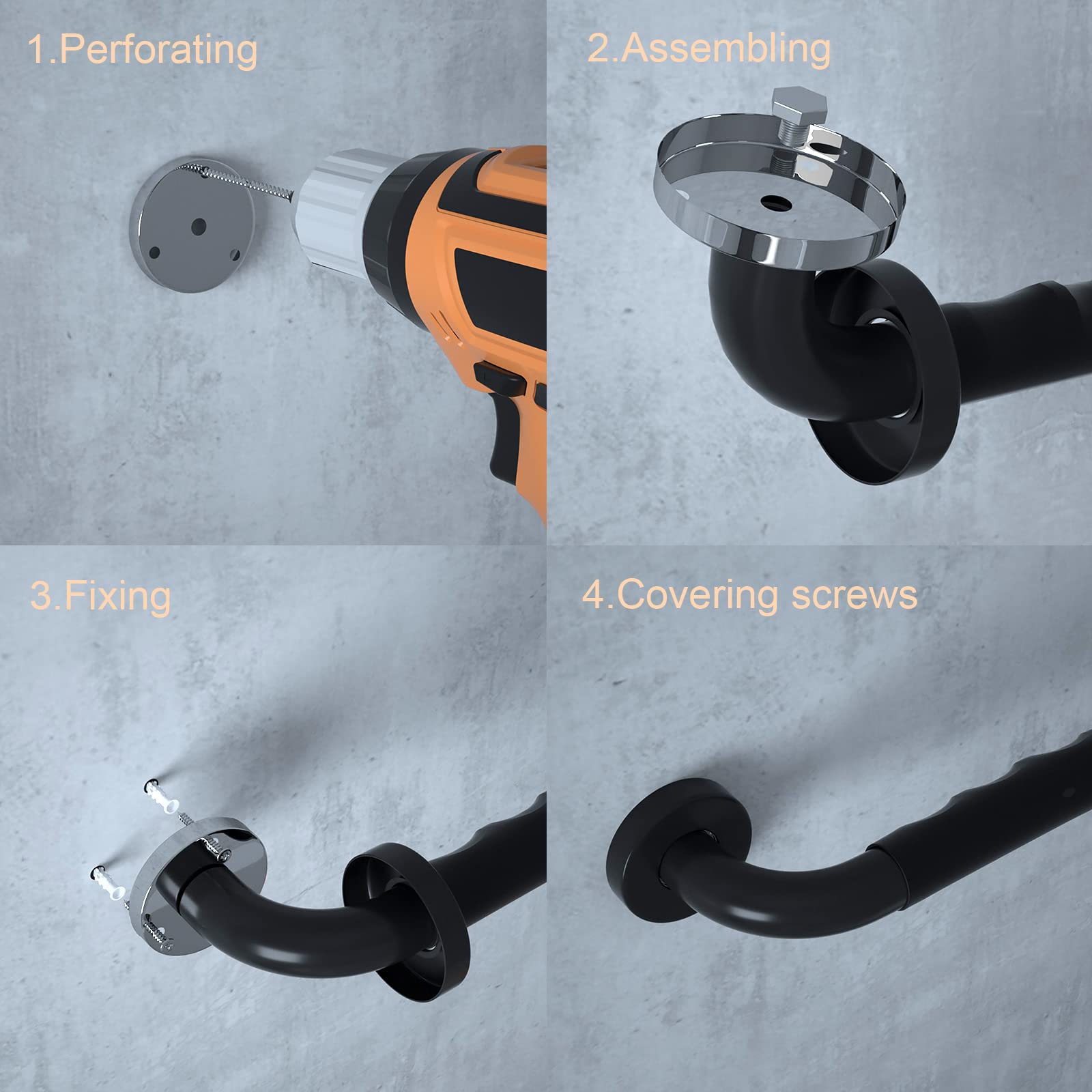 1.Perforating

2.Assembling

3.Fixing

4.Covering screws