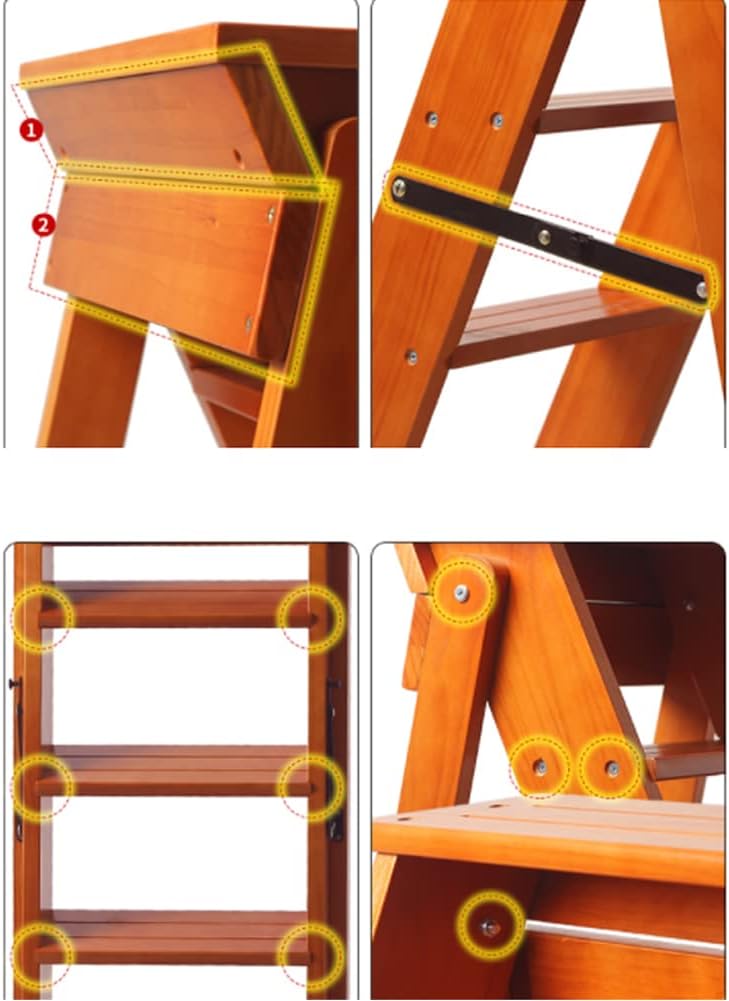 1
2