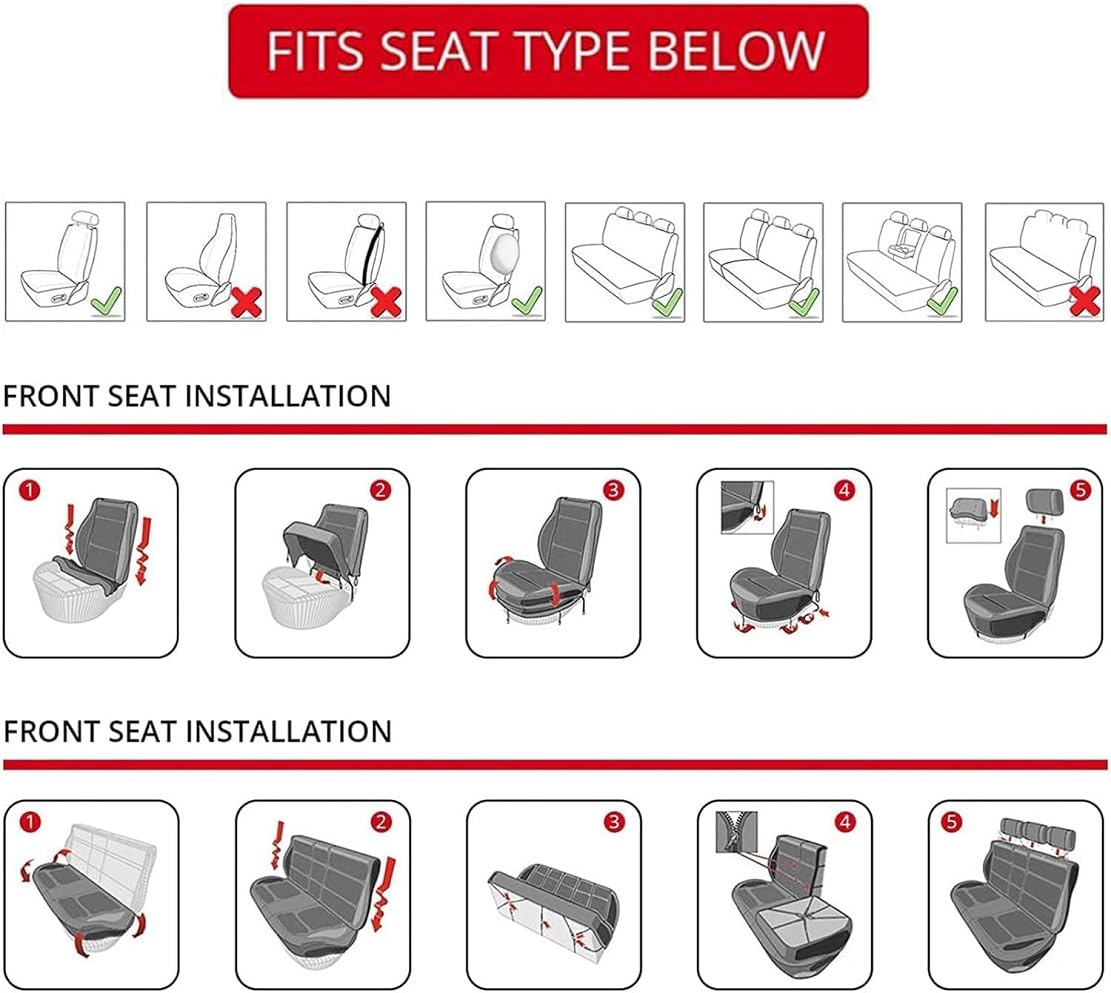 FITS SEAT TYPE BELOW

FRONT SEAT INSTALLATION

1 2 3 4 5

FRONT SEAT INSTALLATION

1 2 3 4 5