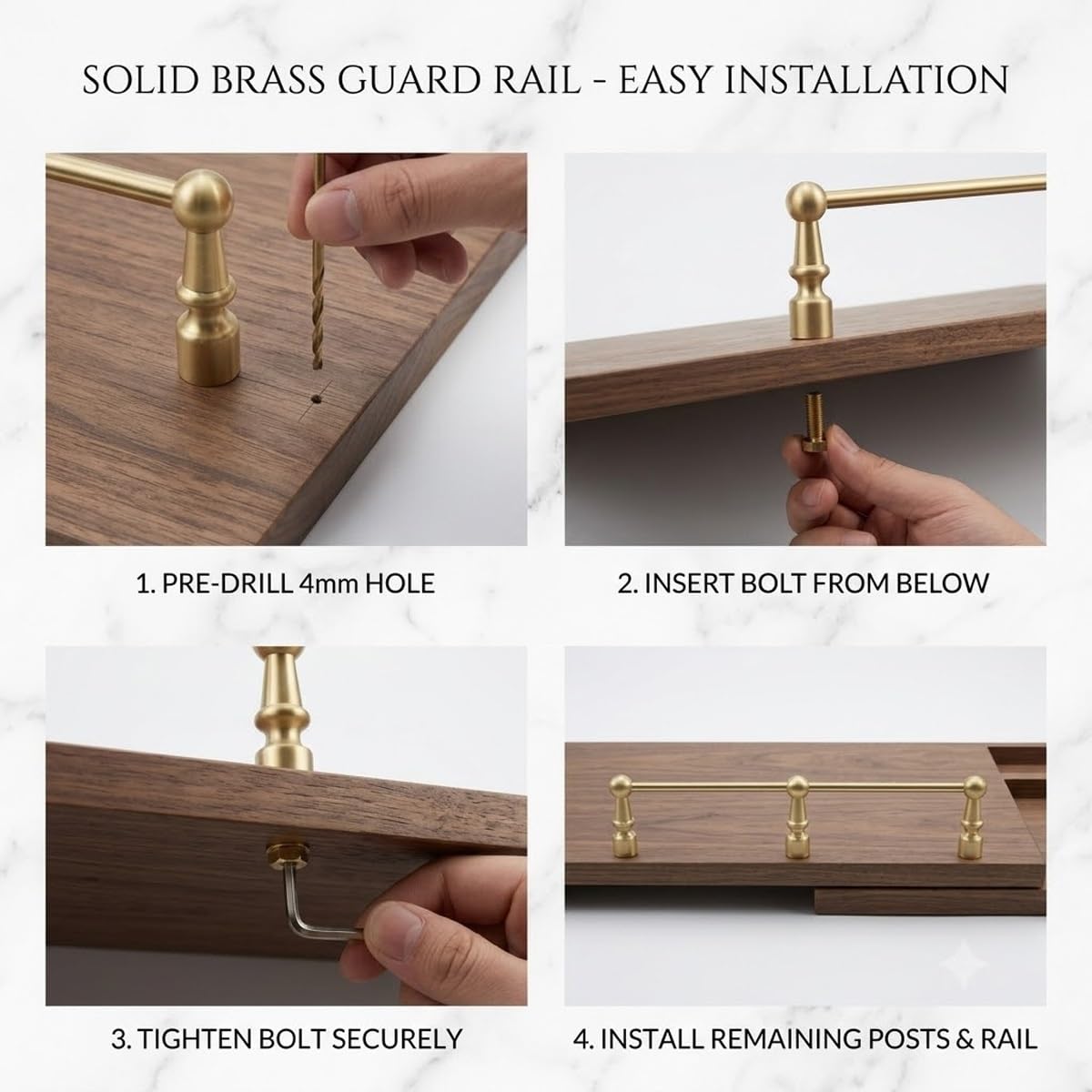 SOLID BRASS GUARD RAIL - EASY INSTALLATION

1. PRE-DRILL 4mm HOLE

2. INSERT BOLT FROM BELOW

3. TIGHTEN BOLT SECURELY

4. INSTALL REMAINING POSTS & RAIL