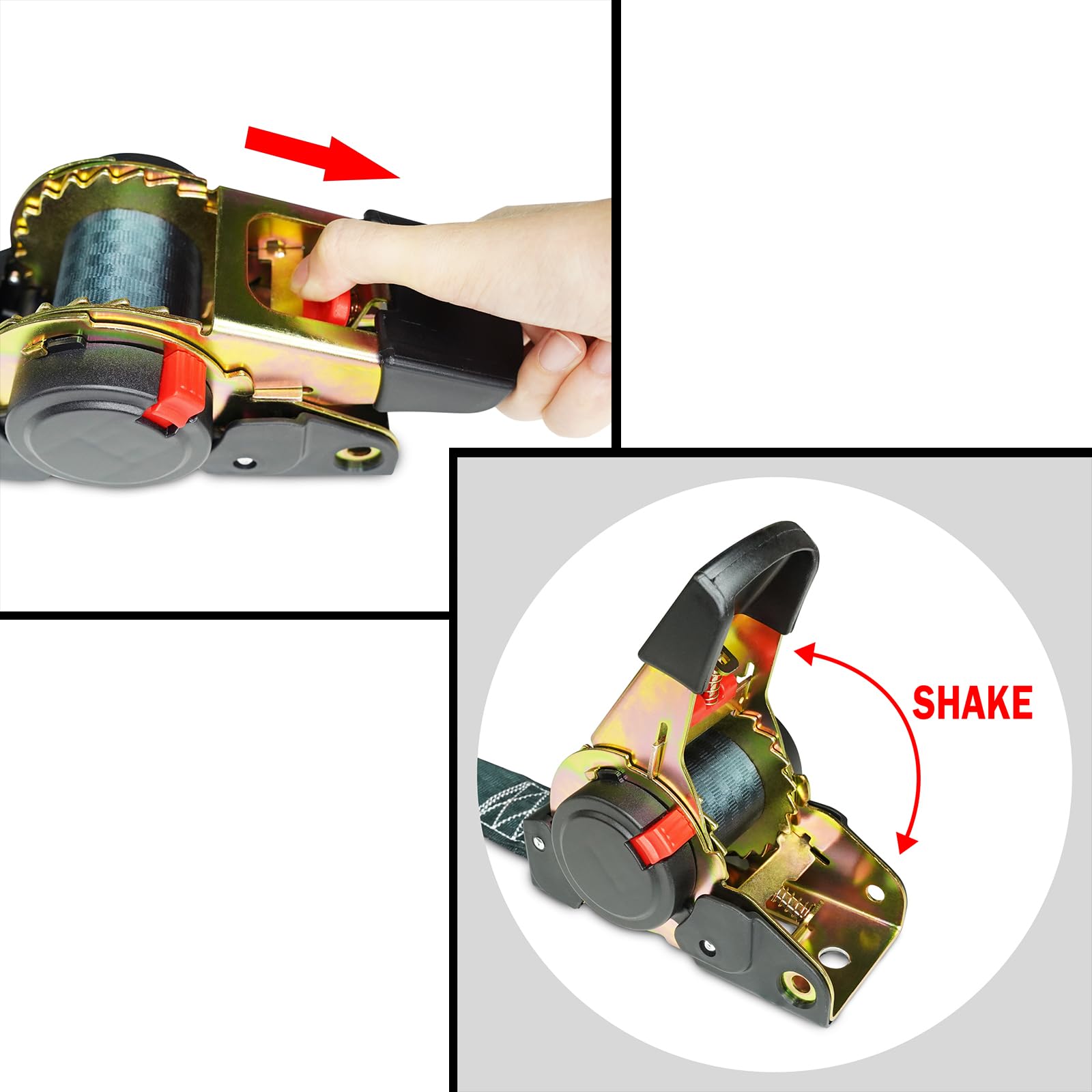 SHAKE