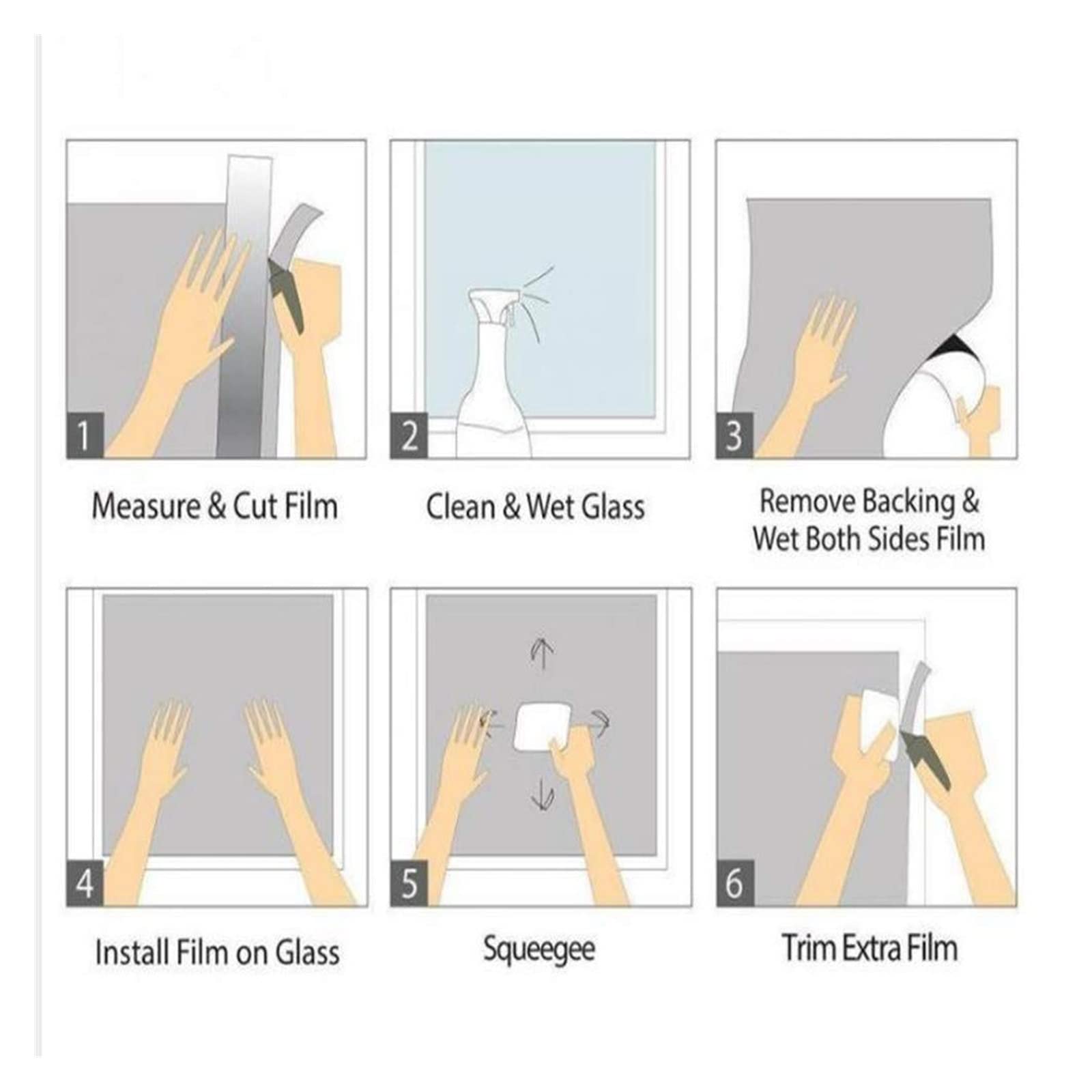 1
Measure & Cut Film

2
Clean & Wet Glass

3
Remove Backing & Wet Both Sides Film

4
Install Film on Glass

5
Squeegee

6
Trim Extra Film