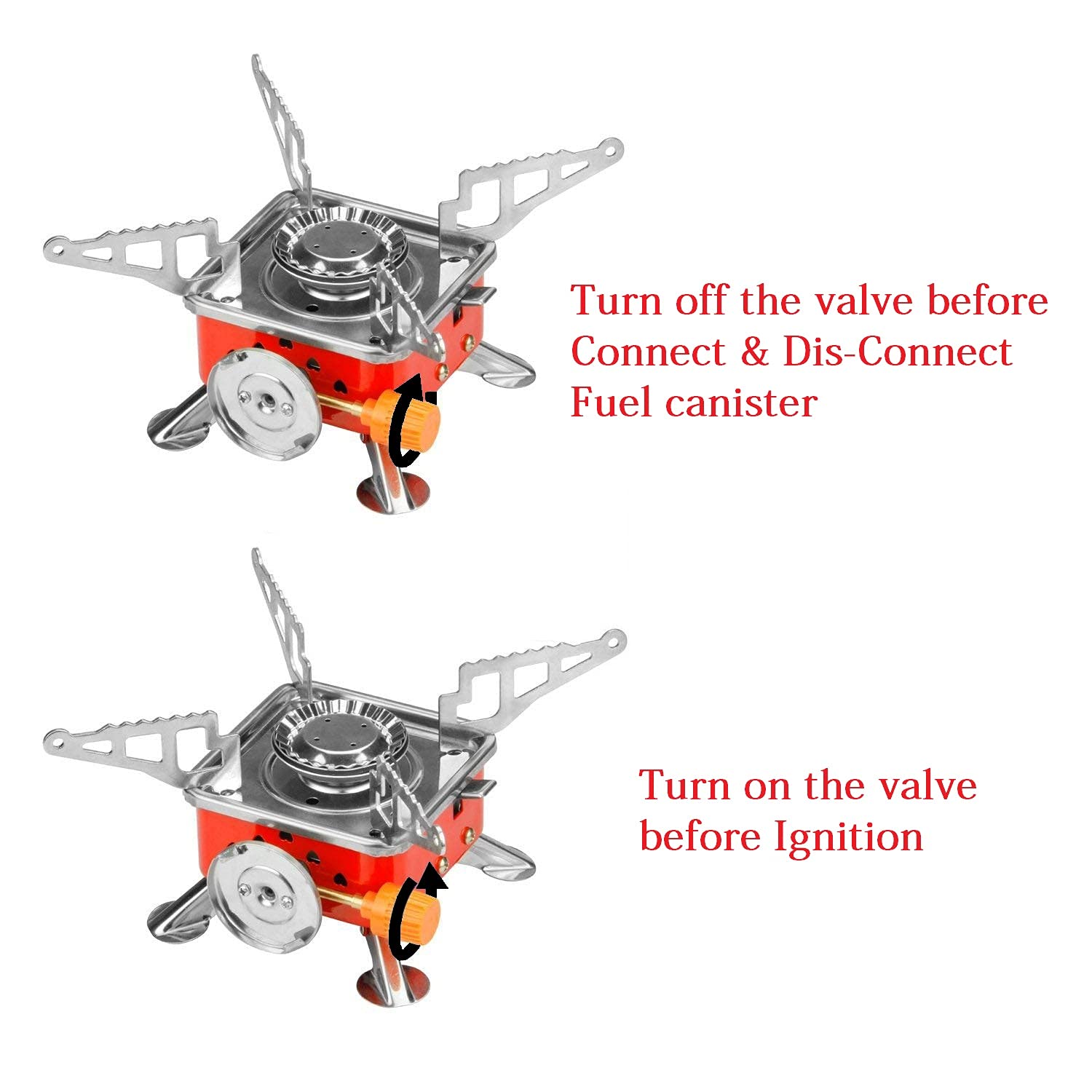 Turn off the valve before Connect & Dis-Connect Fuel canister

Turn on the valve before Ignition