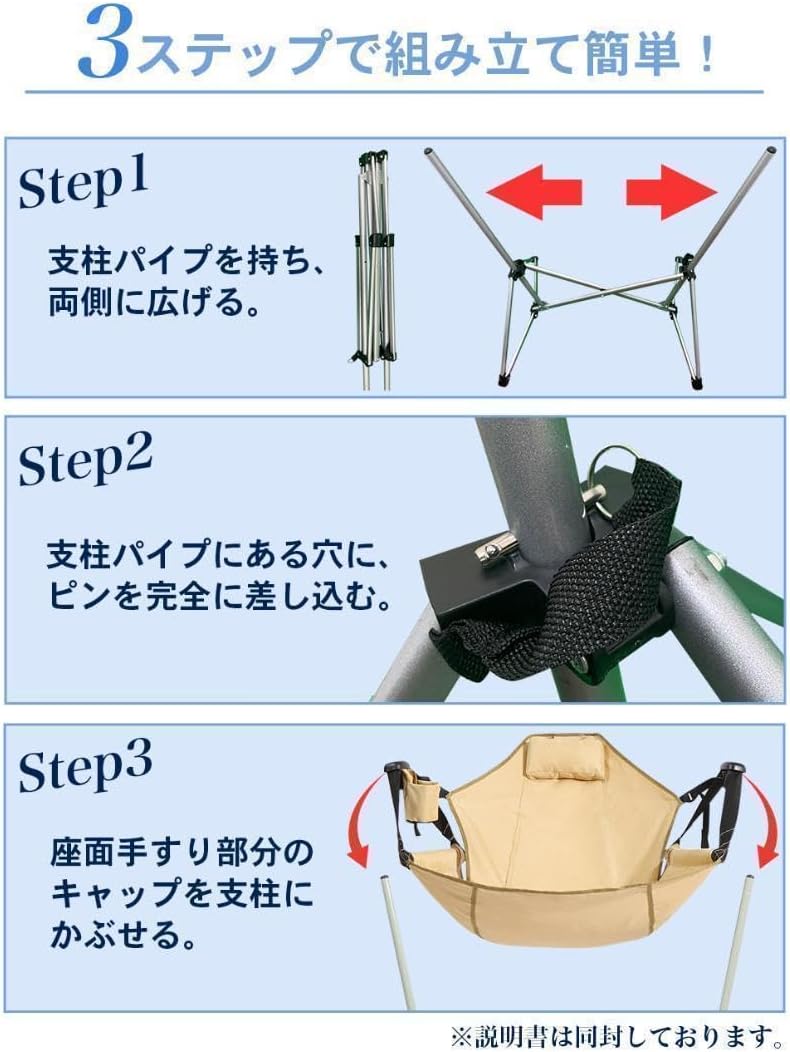 3ステップで組み立て簡単！

Step1

支柱パイプを持ち、両側に広げる。

Step2

支柱パイプにある穴に、ピンを完全に差し込む。

Step3

座面手すり部分のキャップを支柱にかぶせる。

※説明書は同封しております。