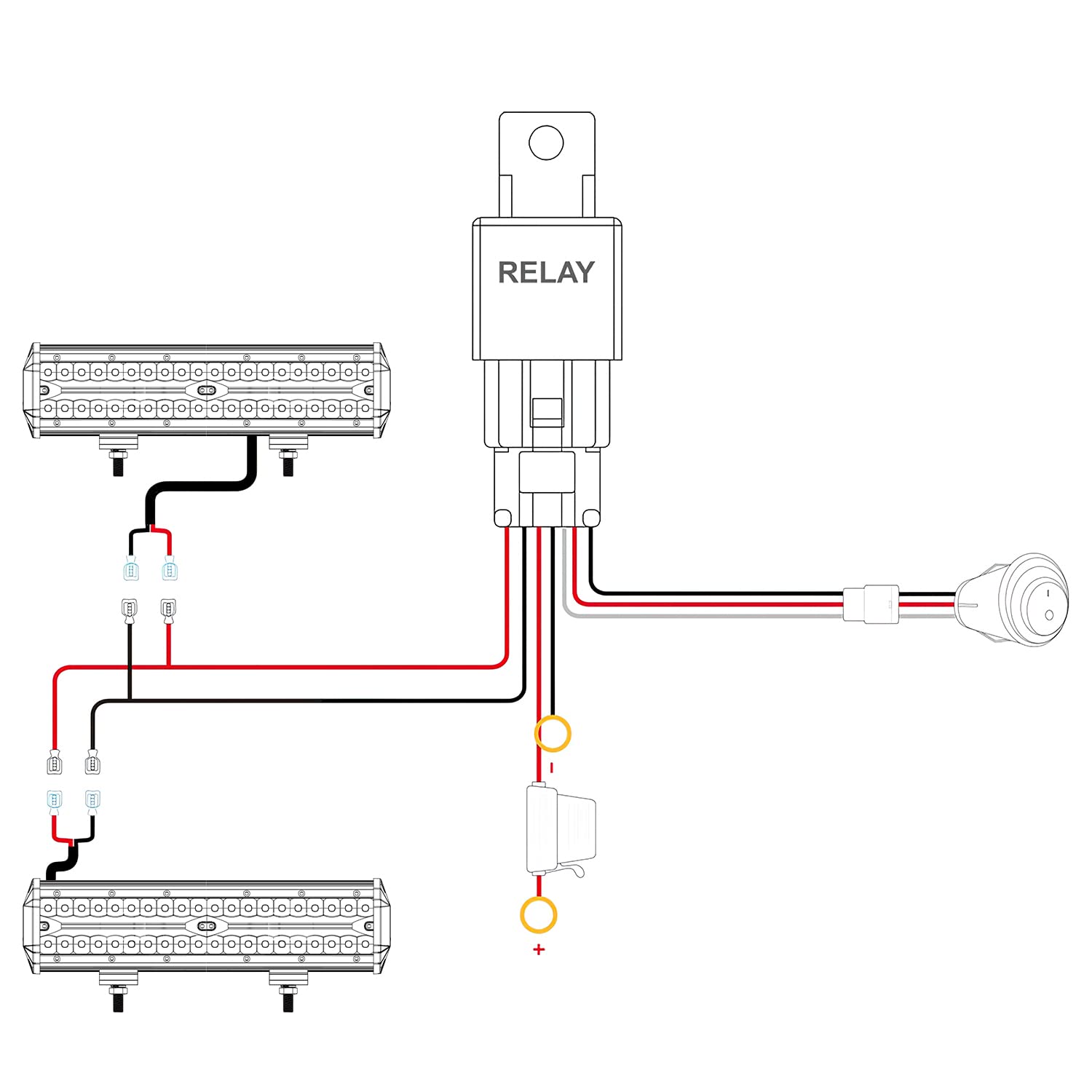 RELAY

-

+