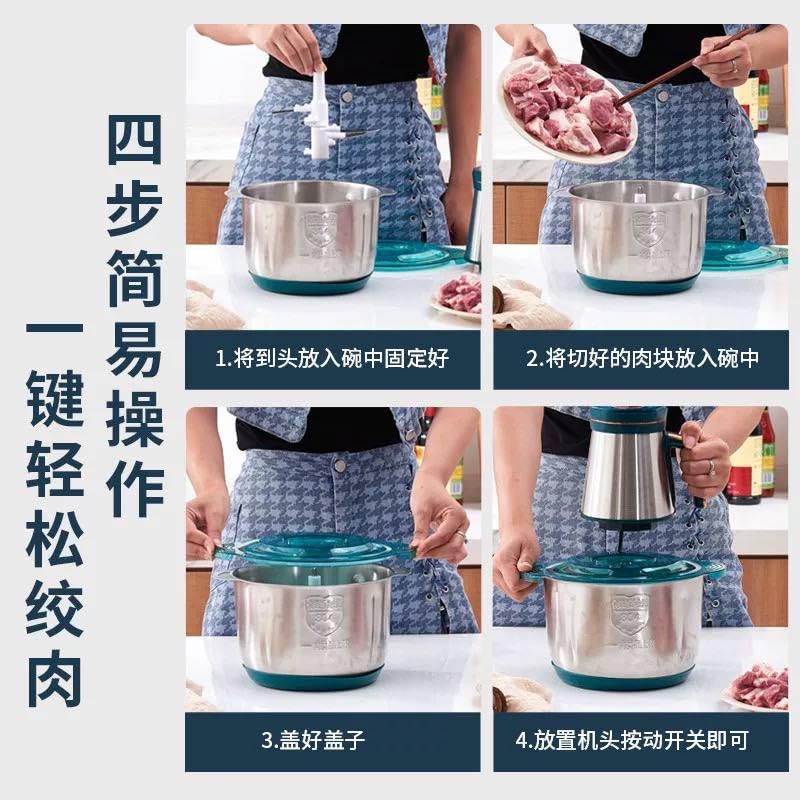 四步简易操作

一键轻松绞肉

1.将到头放入碗中固定好

2.将切好的肉块放入碗中

3.盖好盖子

4.放置机头按动开关即可