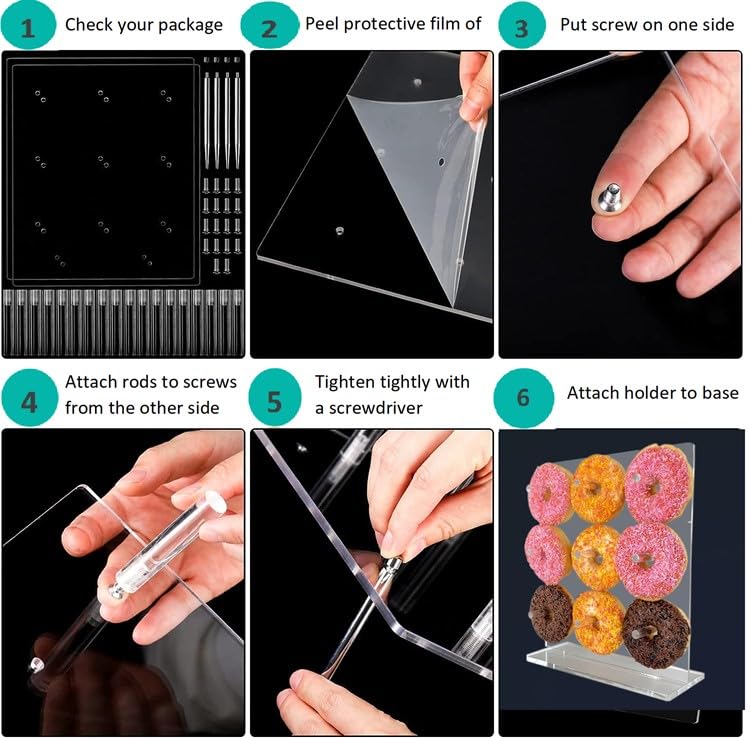 1 Check your package

2 Peel protective film of

3 Put screw on one side

4 Attach rods to screws from the other side

5 Tighten tightly with a screwdriver

6 Attach holder to base