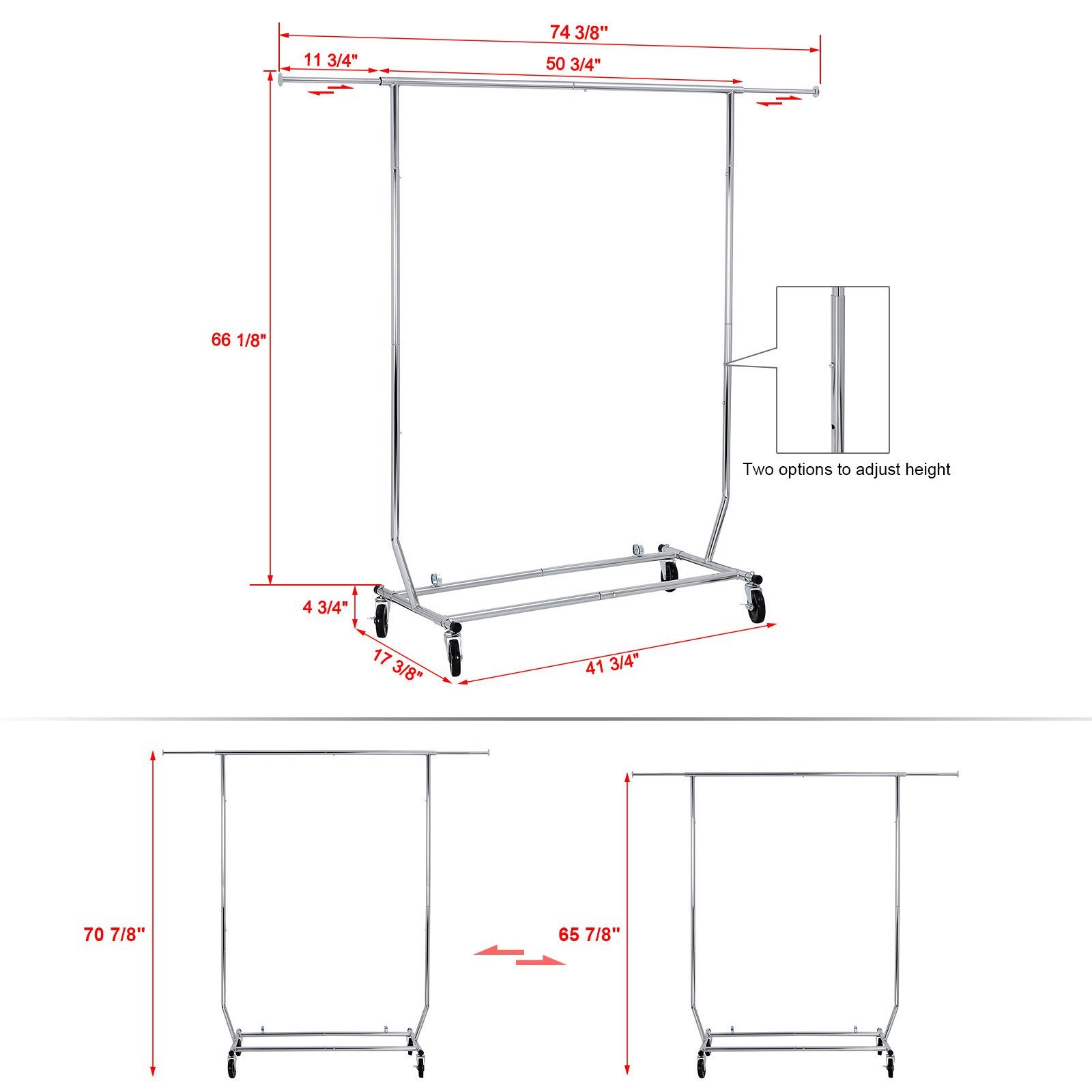 74 3/8"

11 3/4"

50 3/4"

66 1/8"

Two options to adjust height

4 3/4"

17 3/8"

41 3/4"

70 7/8"

65 7/8"