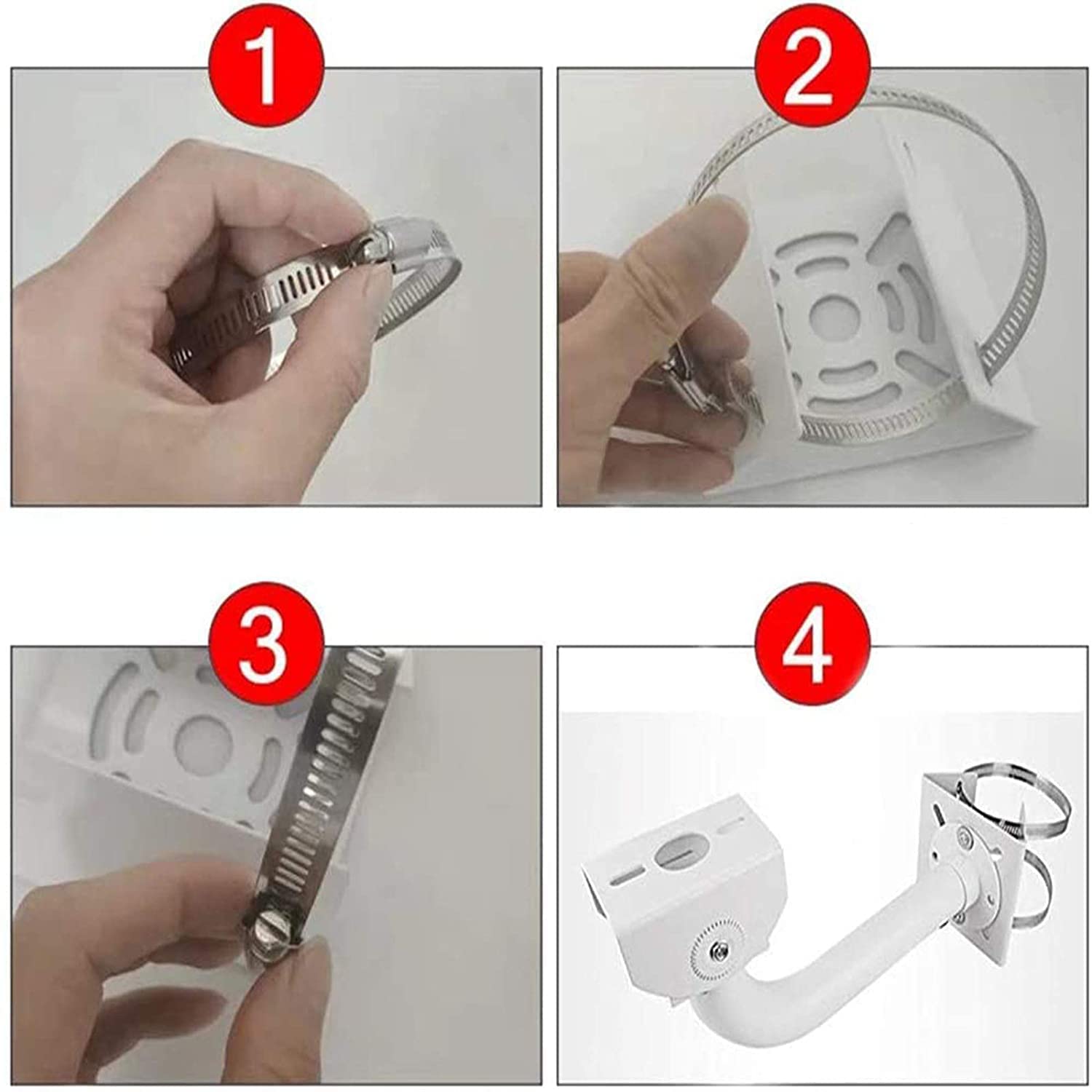 1

2

3

4