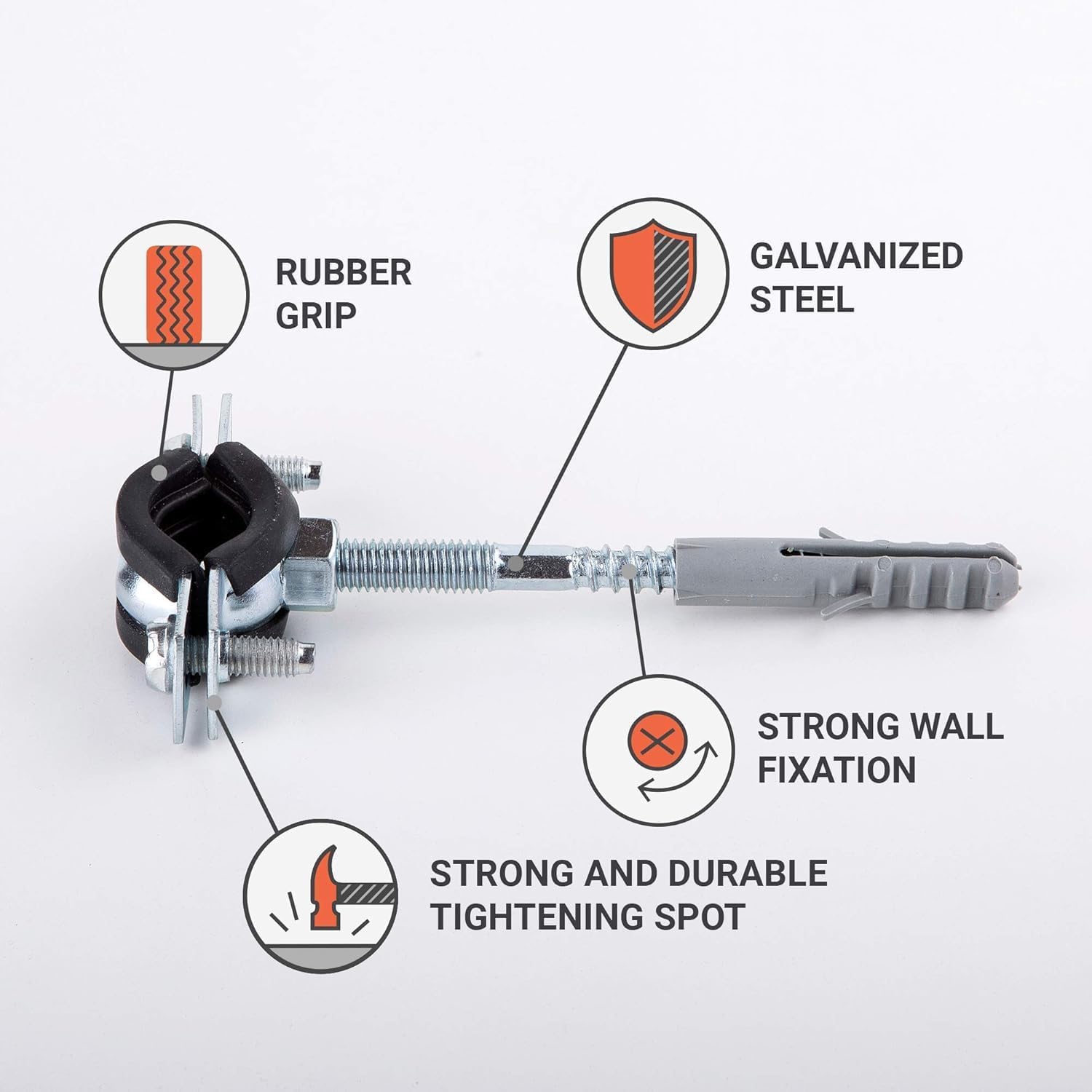 RUBBER GRIP

GALVANIZED STEEL

STRONG WALL FIXATION

STRONG AND DURABLE TIGHTENING SPOT