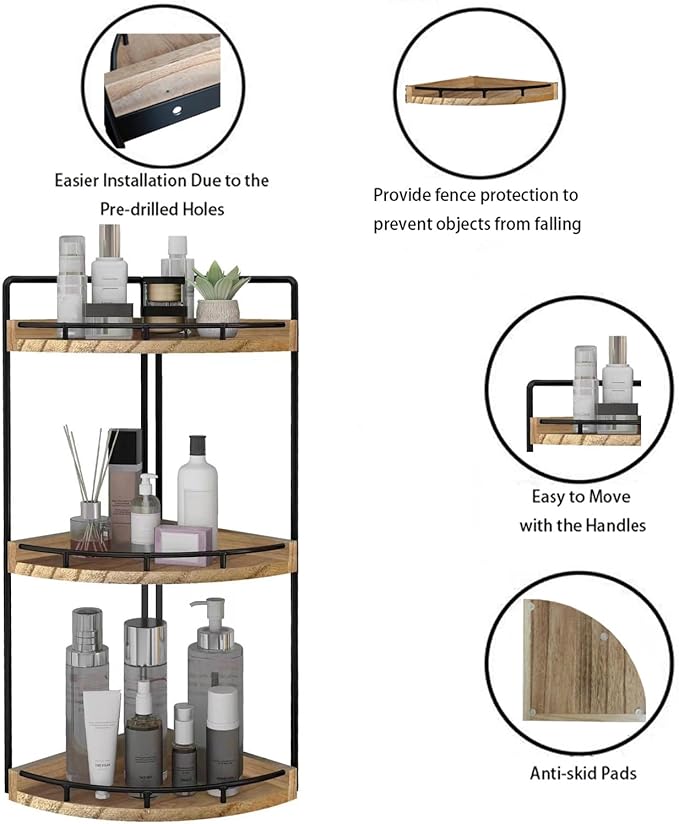 Easier Installation Due to the Pre-drilled Holes

Provide fence protection to prevent objects from falling

Easy to Move with the Handles

Anti-skid Pads