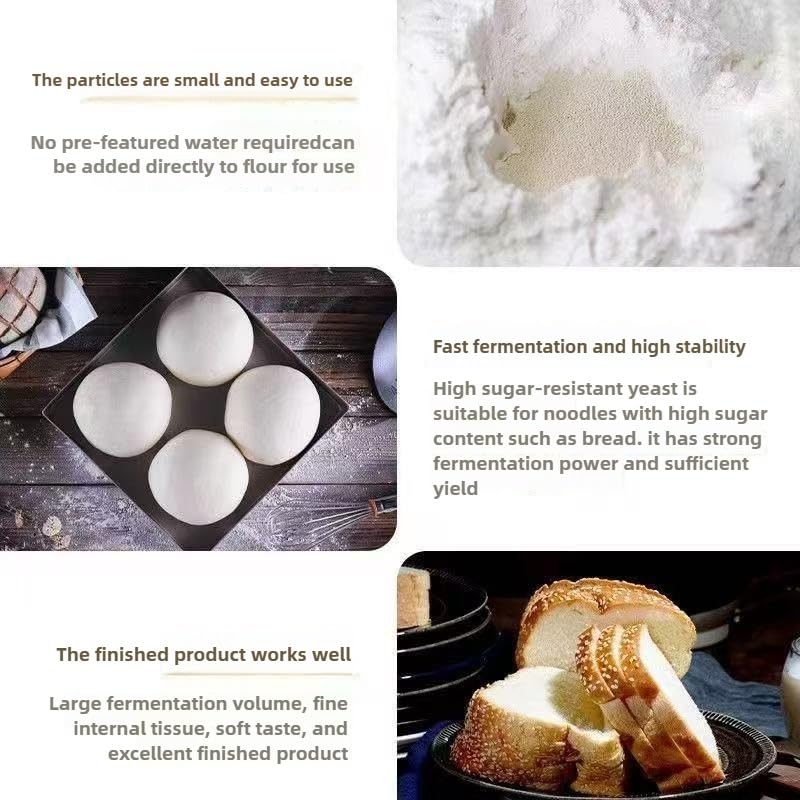 The particles are small and easy to use

No pre-featured water requiredcan be added directly to flour for use

Fast fermentation and high stability

High sugar-resistant yeast is suitable for noodles with high sugar content such as bread. it has strong fermentation power and sufficient yield

The finished product works well

Large fermentation volume, fine internal tissue, soft taste, and excellent finished product