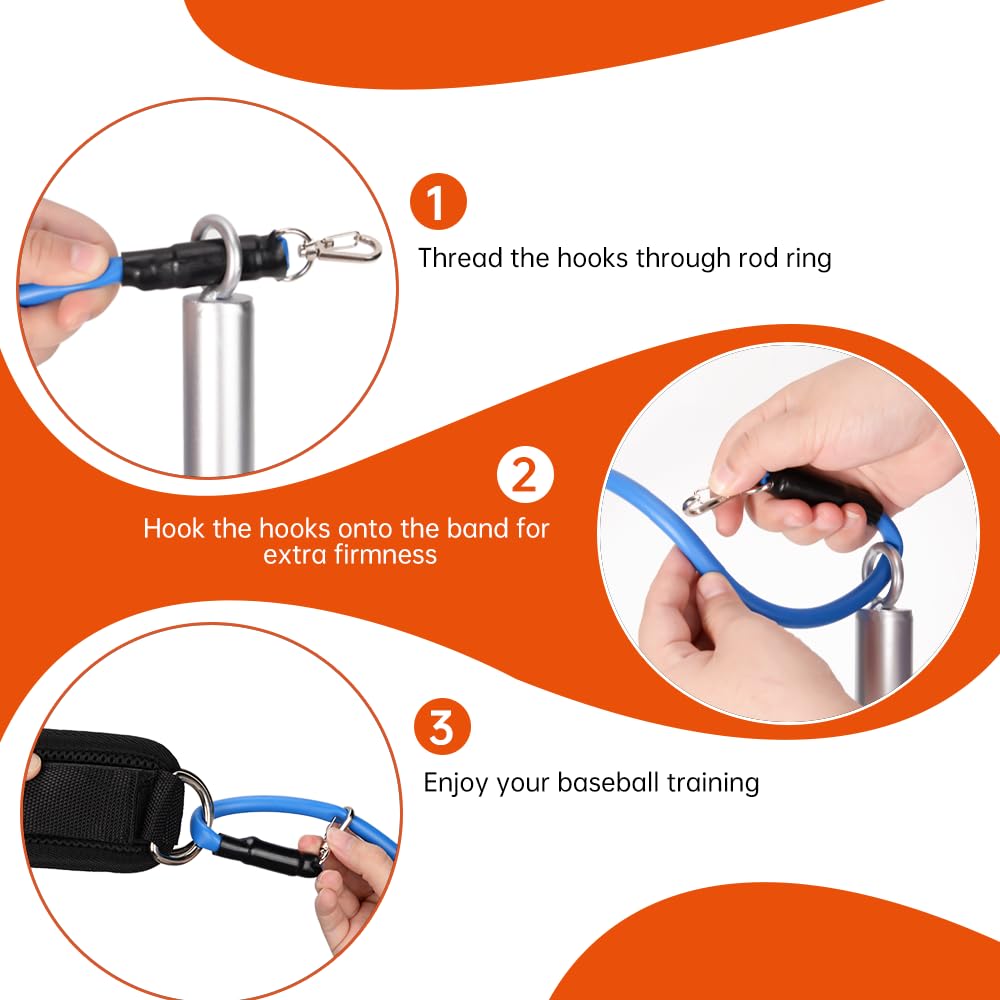 1
Thread the hooks through rod ring

2
Hook the hooks onto the band for extra firmness

3
Enjoy your baseball training