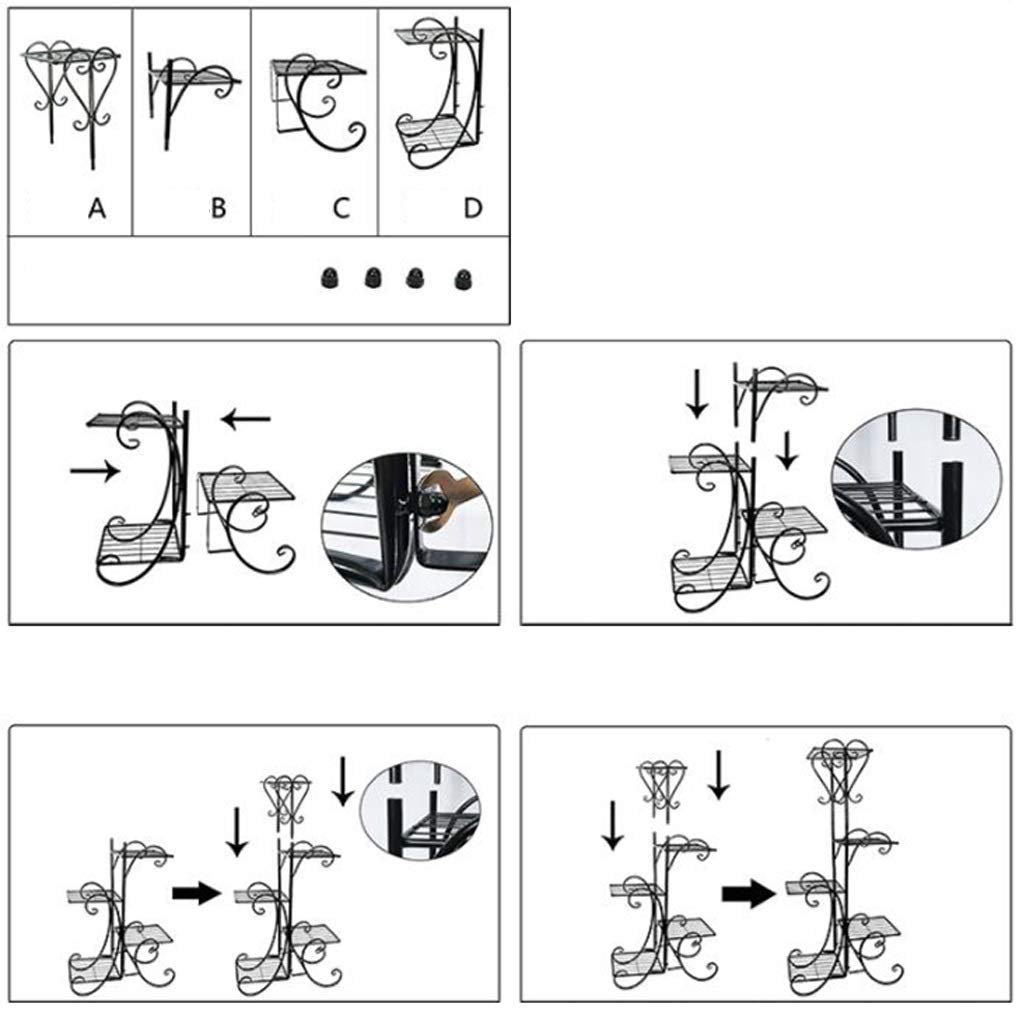 A
B
C
D