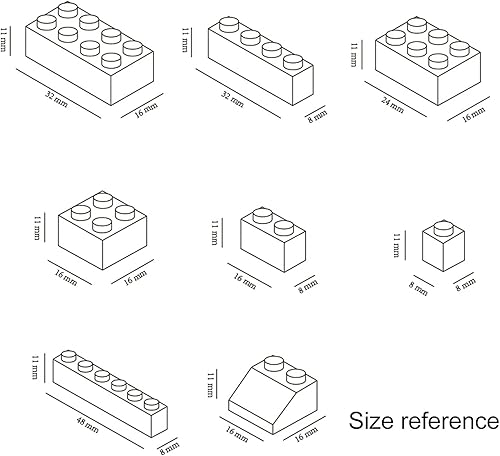 11 mm
32 mm
16 mm

11 mm
32 mm
8 mm

11 mm
24 mm
16 mm

11 mm
16 mm
16 mm

11 mm
16 mm
8 mm

11 mm
8 mm
8 mm

11 mm
48 mm
8 mm

11 mm
16 mm
16 mm

Size reference