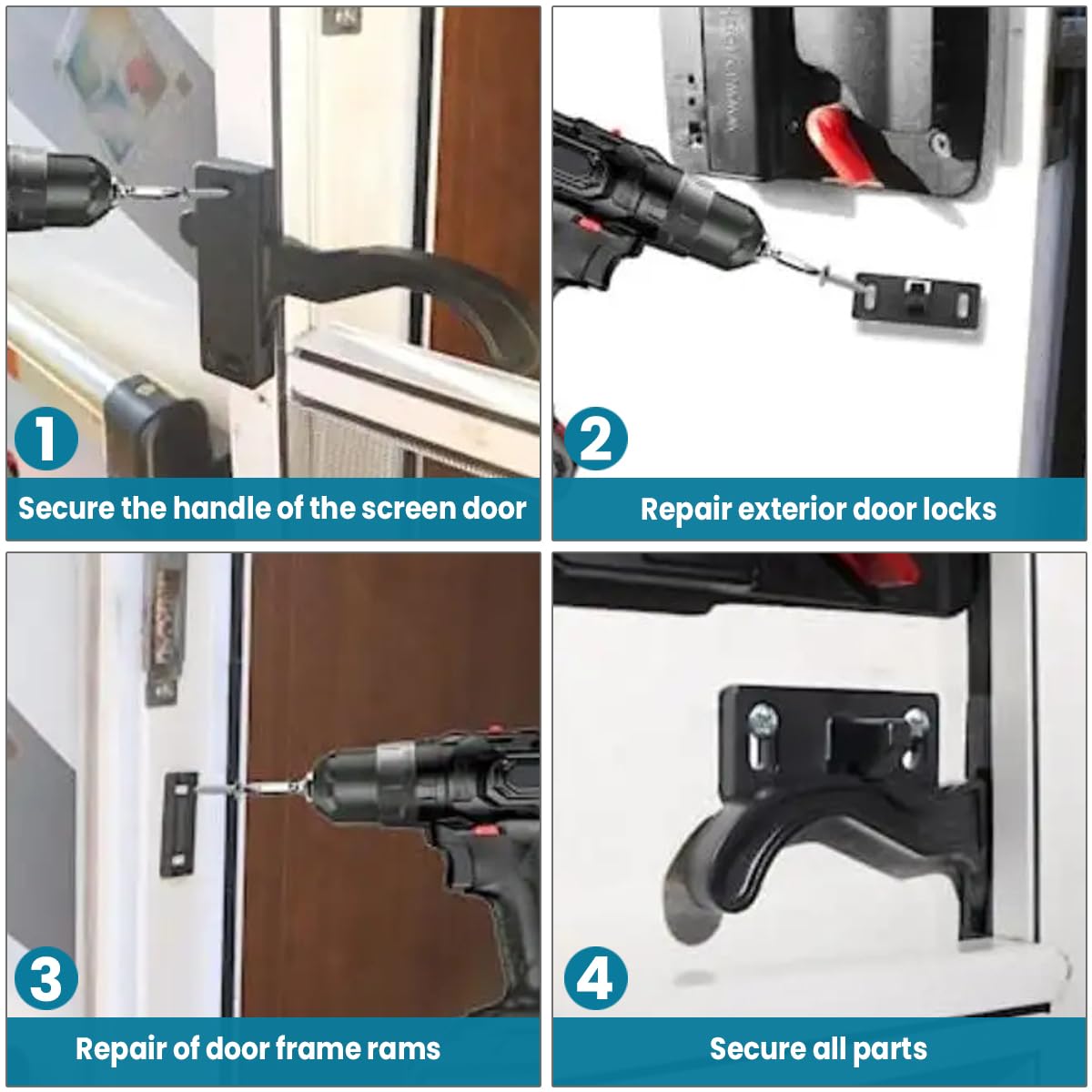 1
Secure the handle of the screen door

2
Repair exterior door locks

3
Repair of door frame rams

4
Secure all parts