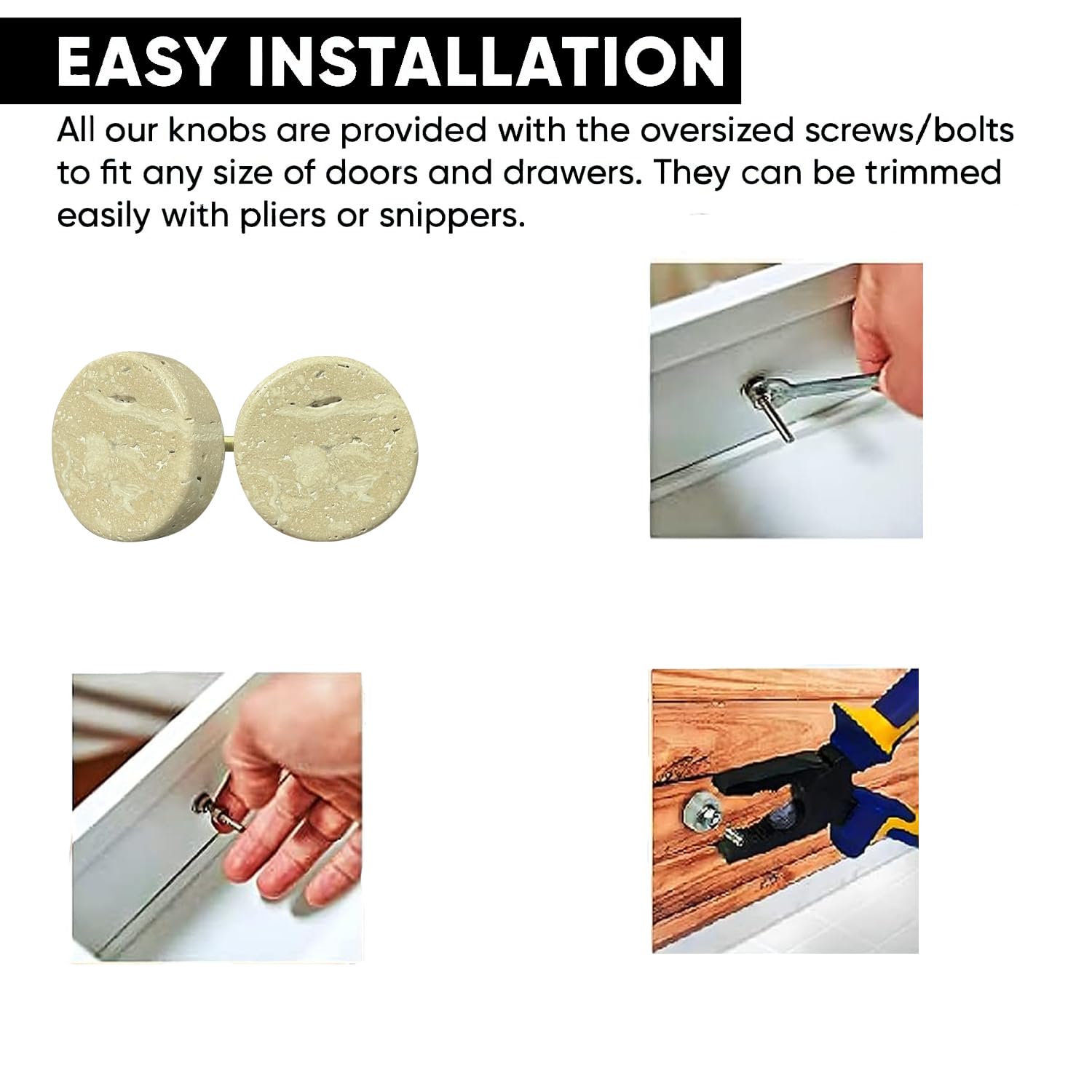 EASY INSTALLATION

All our knobs are provided with the oversized screws/bolts to fit any size of doors and drawers. They can be trimmed easily with pliers or snippers.