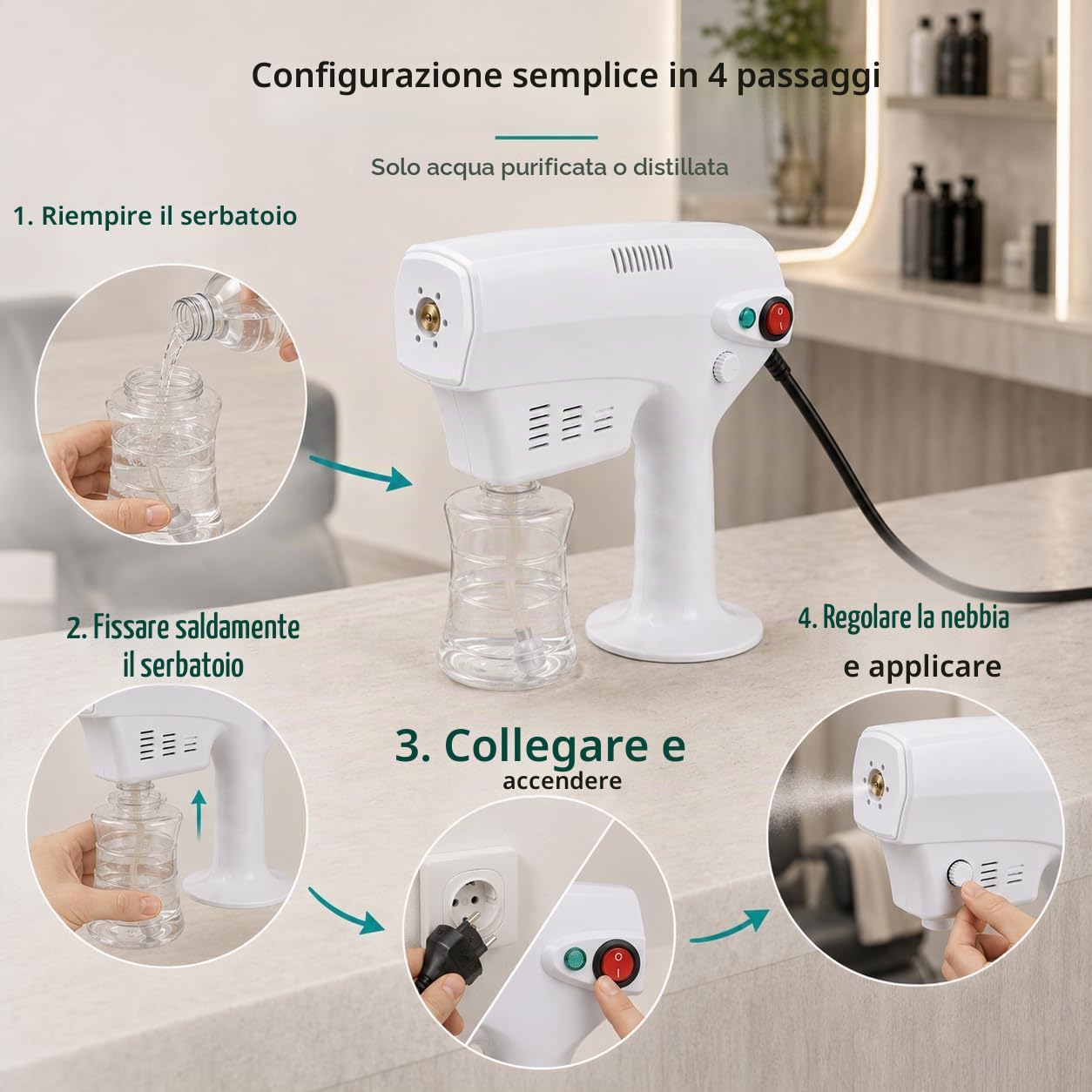 Configurazione semplice in 4 passaggi

Solo acqua purificata o distillata

1. Riempire il serbatoio

2. Fissare saldamente il serbatoio

3. Collegare e accendere

4. Regolare la nebbia e applicare