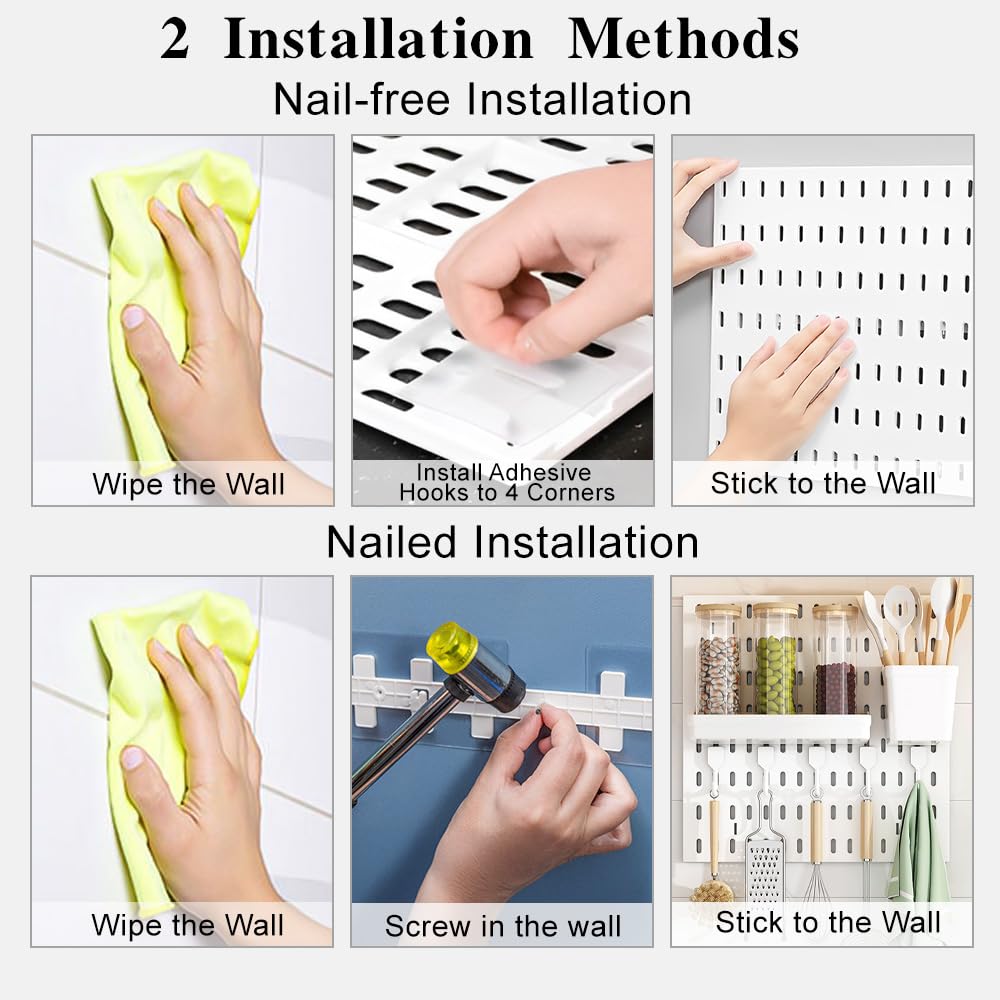 2 Installation Methods
Nail-free Installation

Wipe the Wall

Install Adhesive Hooks to 4 Corners

Stick to the Wall

Nailed Installation

Wipe the Wall

Screw in the wall

Stick to the Wall