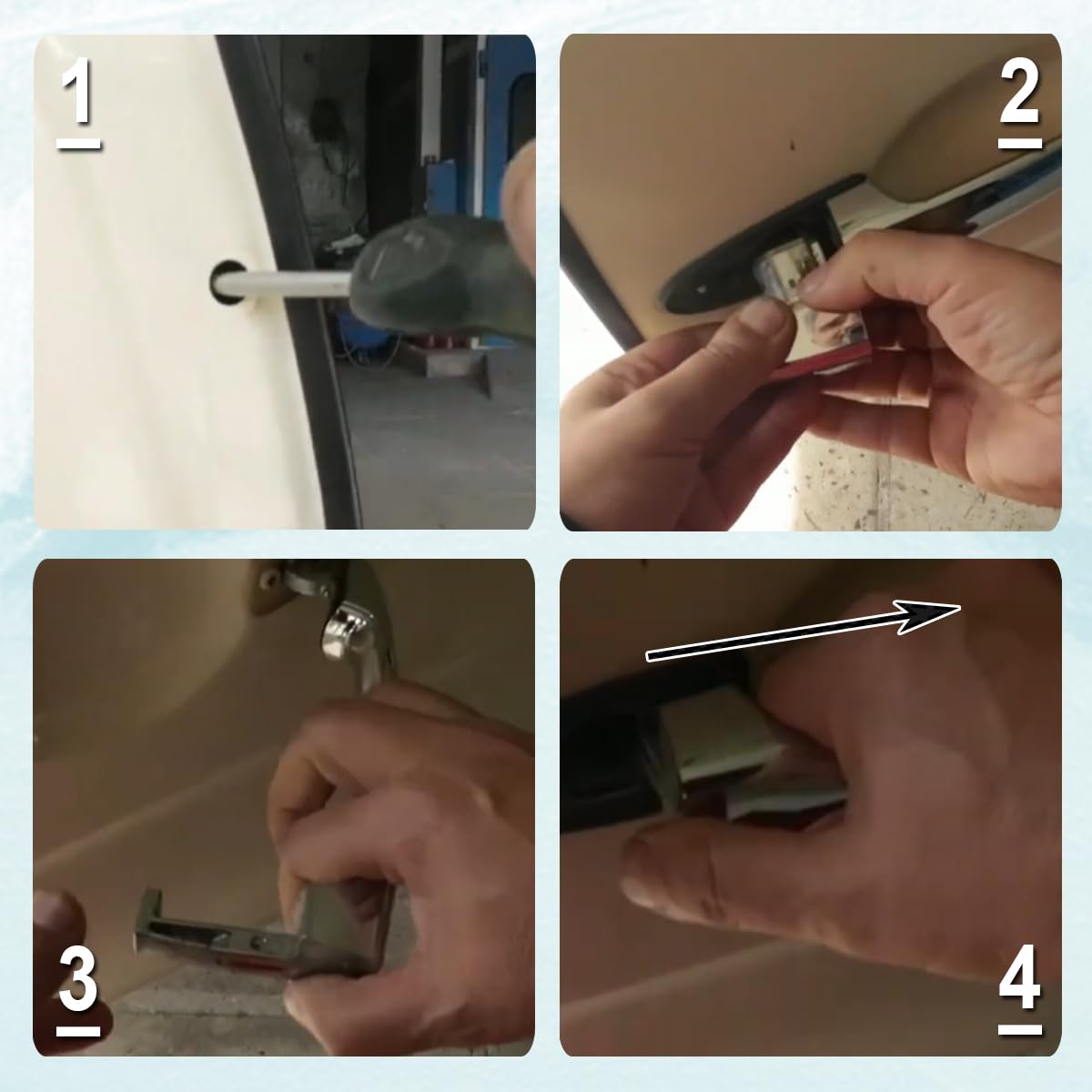 1

2

3

4