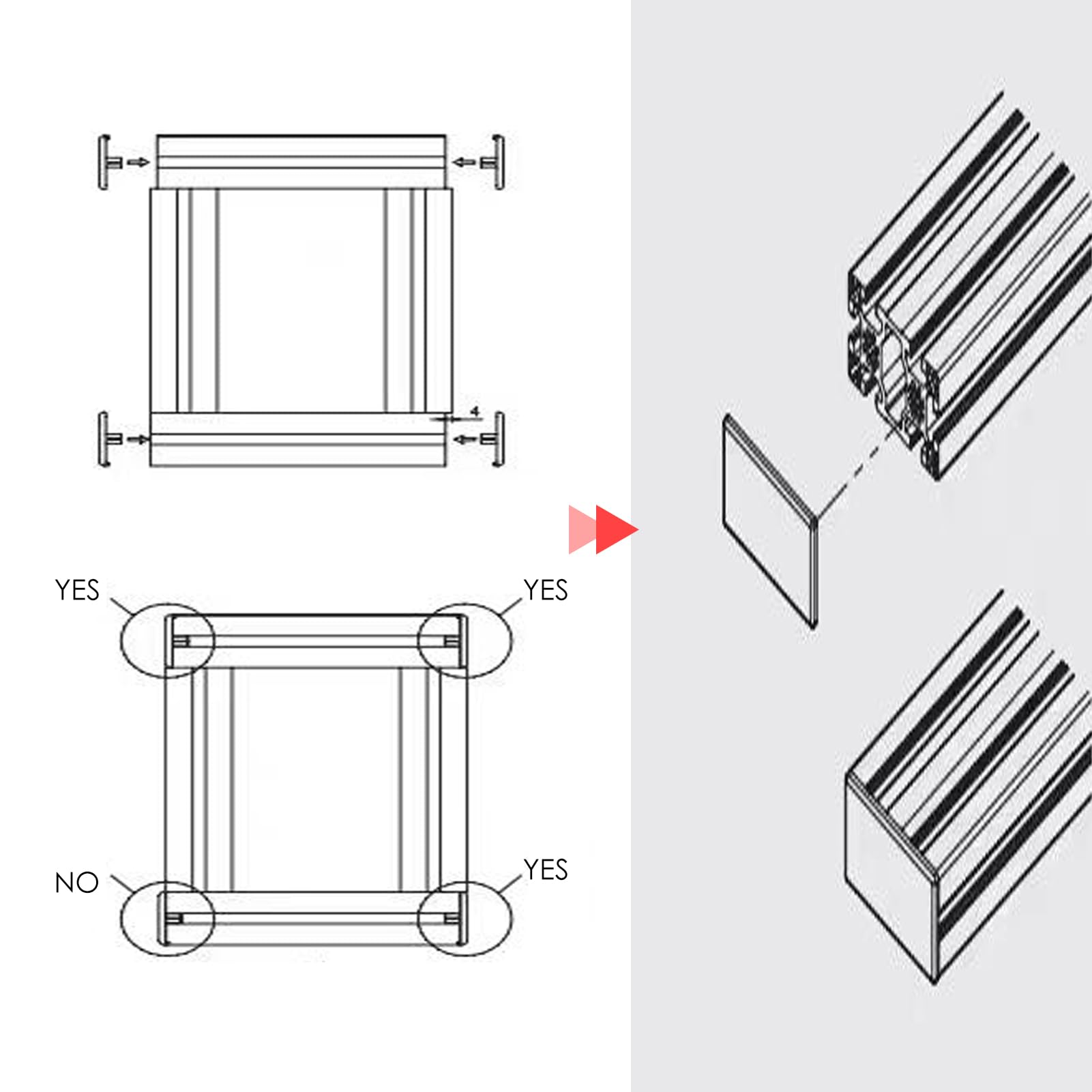 4

YES

YES

NO

YES