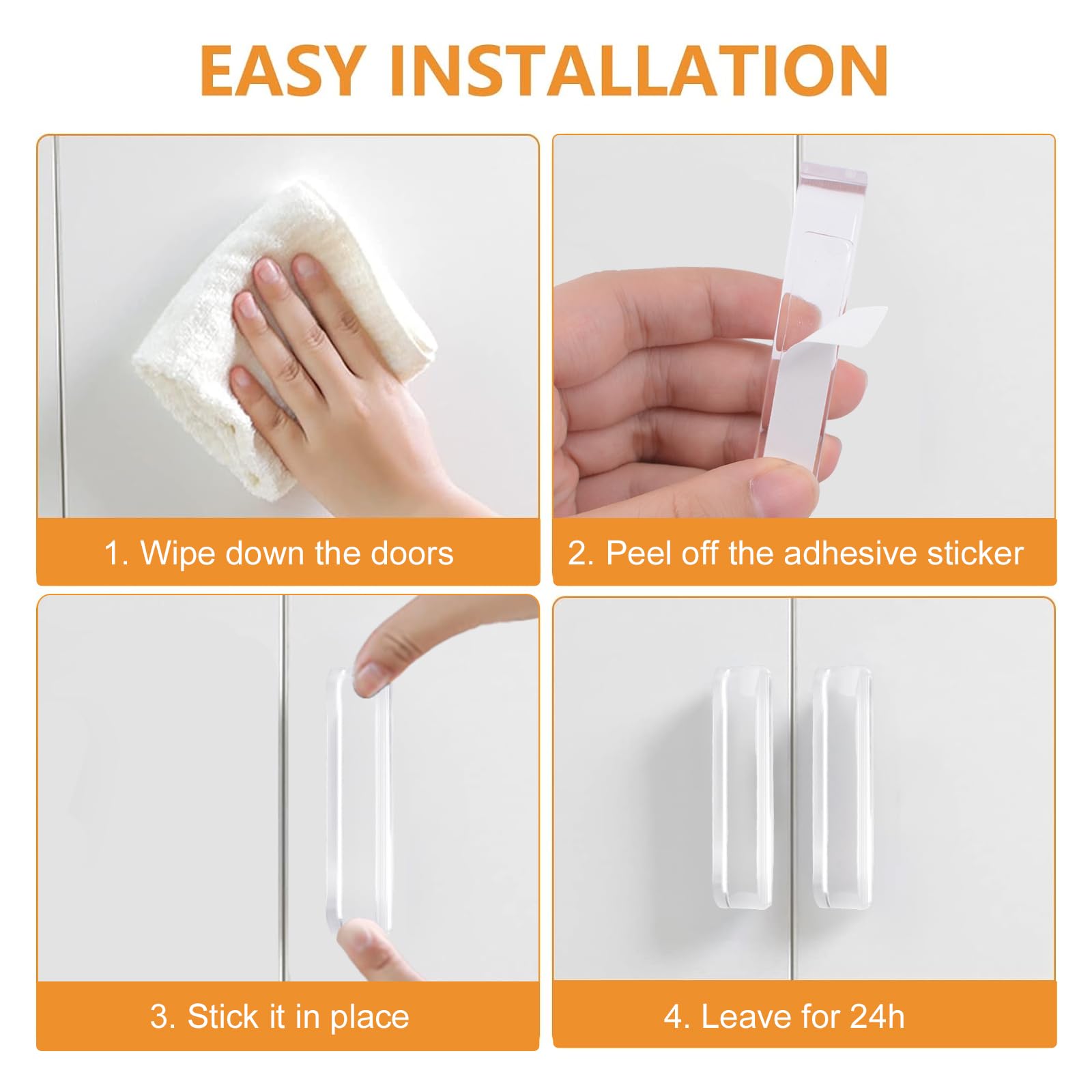 EASY INSTALLATION

1. Wipe down the doors

2. Peel off the adhesive sticker

3. Stick it in place

4. Leave for 24h