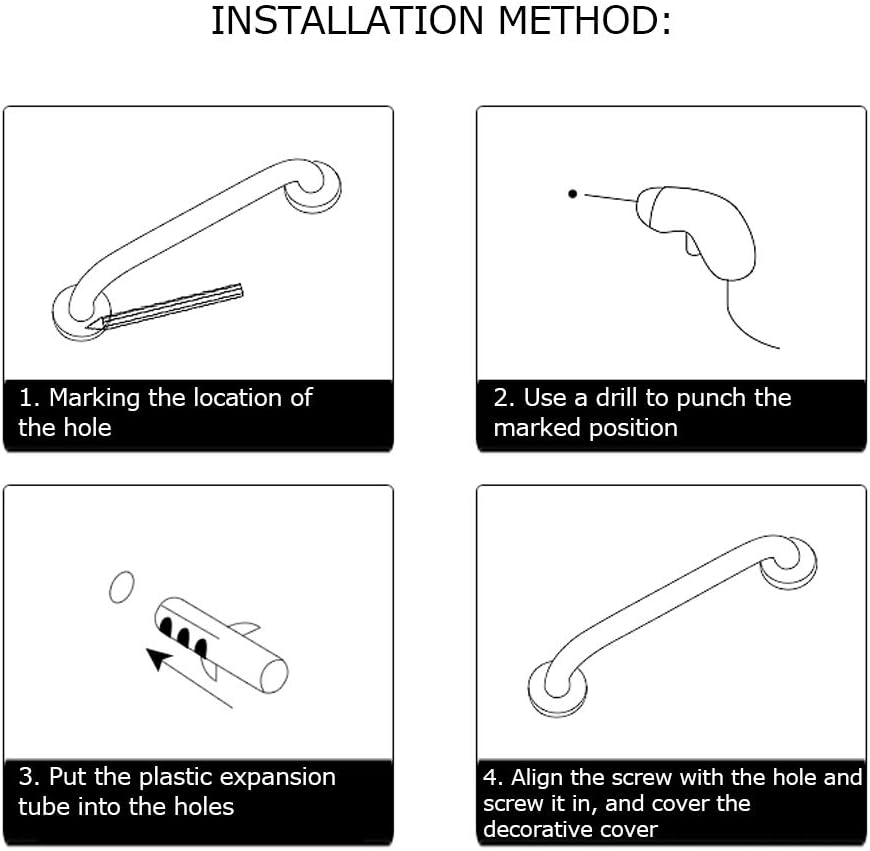 INSTALLATION METHOD:

1. Marking the location of the hole

2. Use a drill to punch the marked position

3. Put the plastic expansion tube into the holes

4. Align the screw with the hole and screw it in, and cover the decorative cover