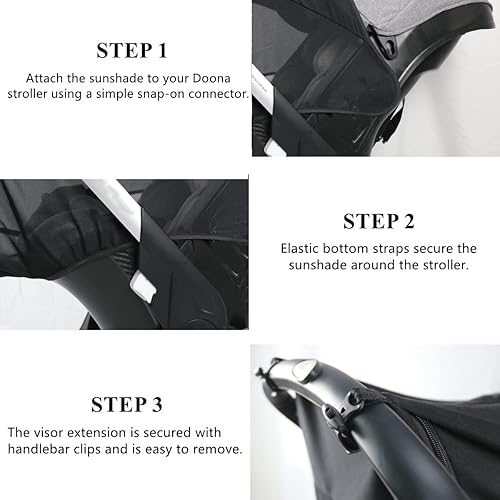 STEP 1

Attach the sunshade to your Doona stroller using a simple snap-on connector.

STEP 2

Elastic bottom straps secure the sunshade around the stroller.

STEP 3

The visor extension is secured with handlebar clips and is easy to remove.