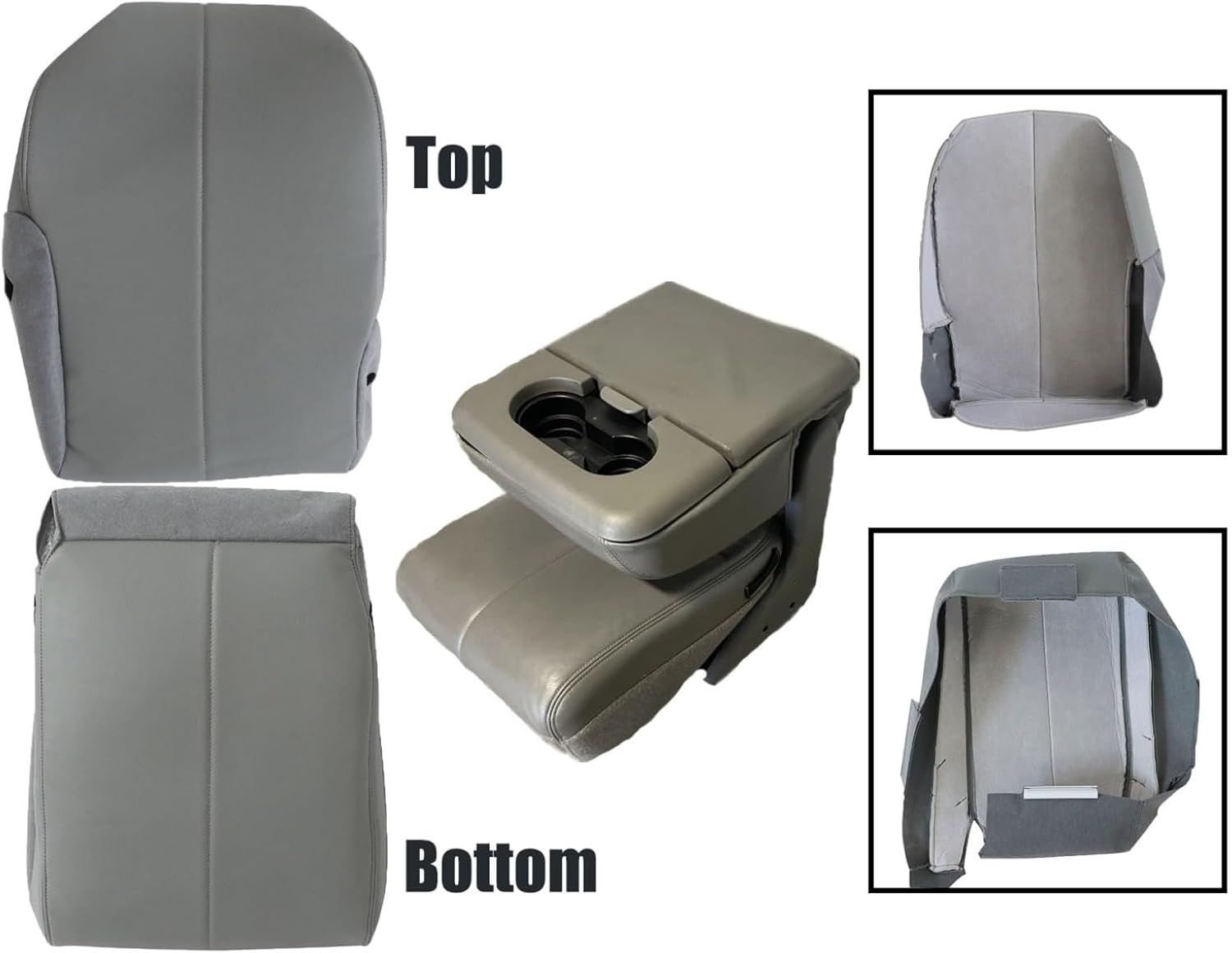 Top

Bottom