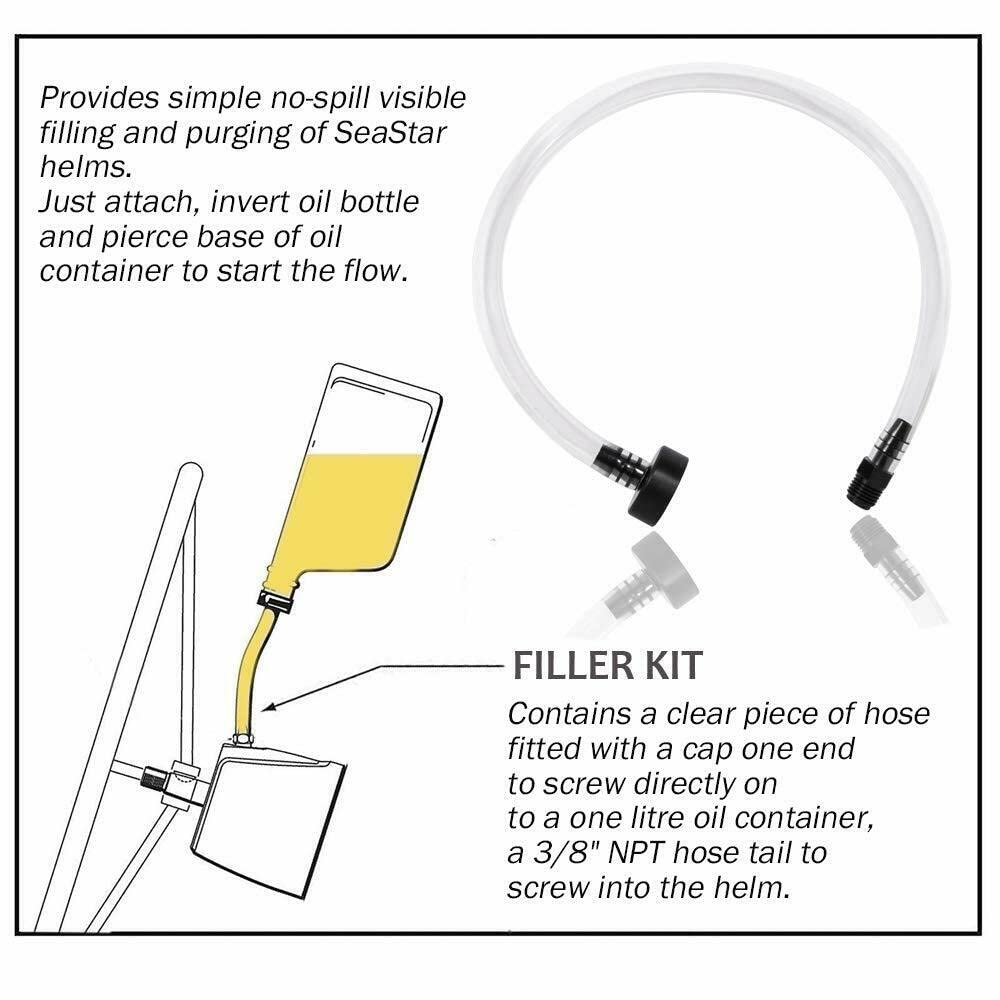 Provides simple no-spill visible filling and purging of SeaStar helms.
Just attach, invert oil bottle and pierce base of oil container to start the flow.

FILLER KIT

Contains a clear piece of hose fitted with a cap one end to screw directly on to a one litre oil container, a 3/8" NPT hose tail to screw into the helm.