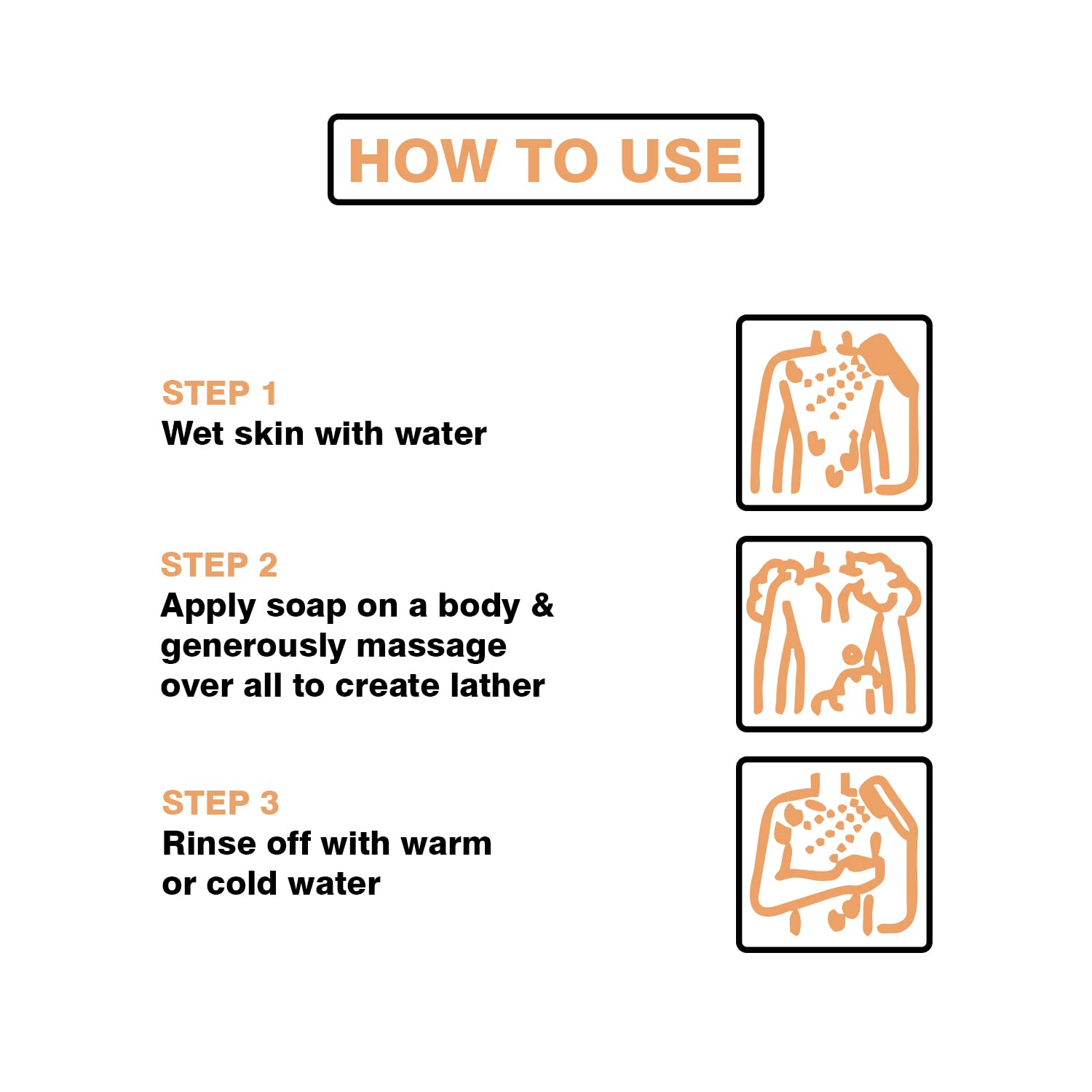 HOW TO USE

STEP 1
Wet skin with water

STEP 2
Apply soap on a body & generously massage over all to create lather

STEP 3
Rinse off with warm or cold water