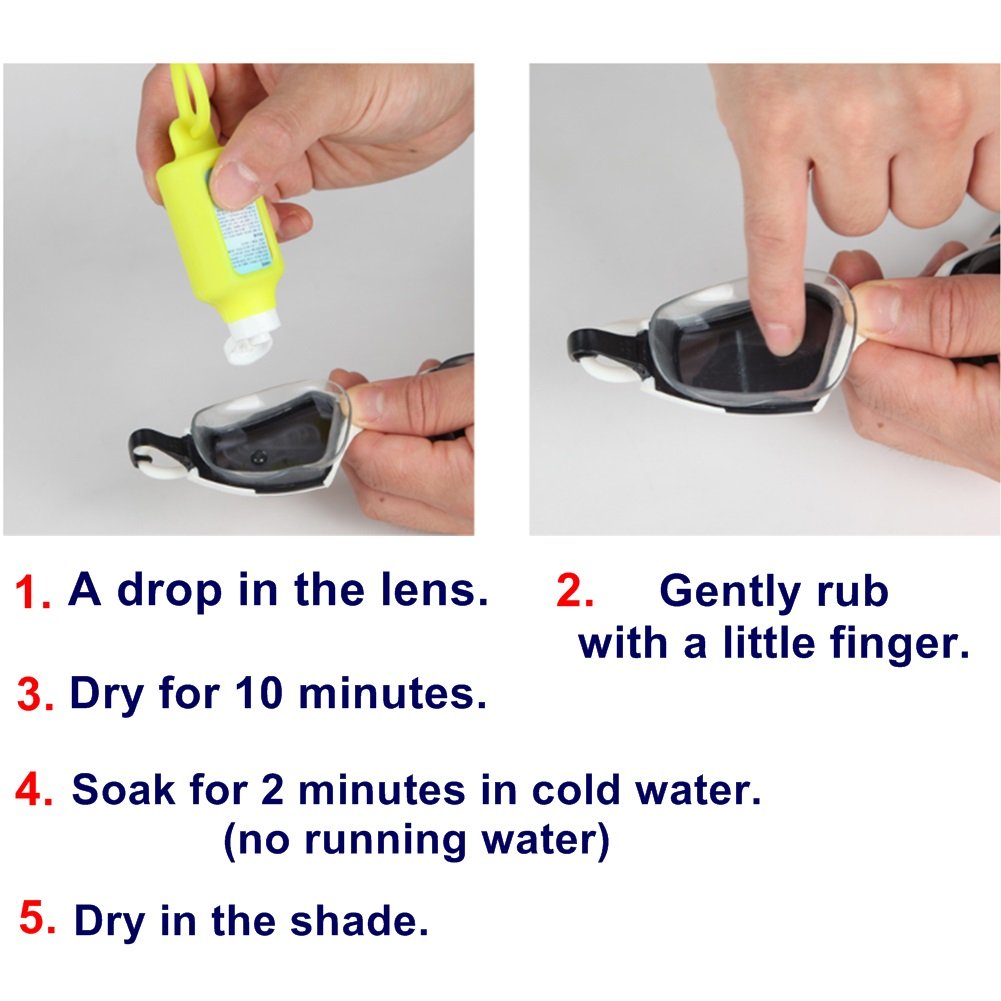 1. A drop in the lens.

2. Gently rub with a little finger.

3. Dry for 10 minutes.

4. Soak for 2 minutes in cold water. (no running water)

5. Dry in the shade.