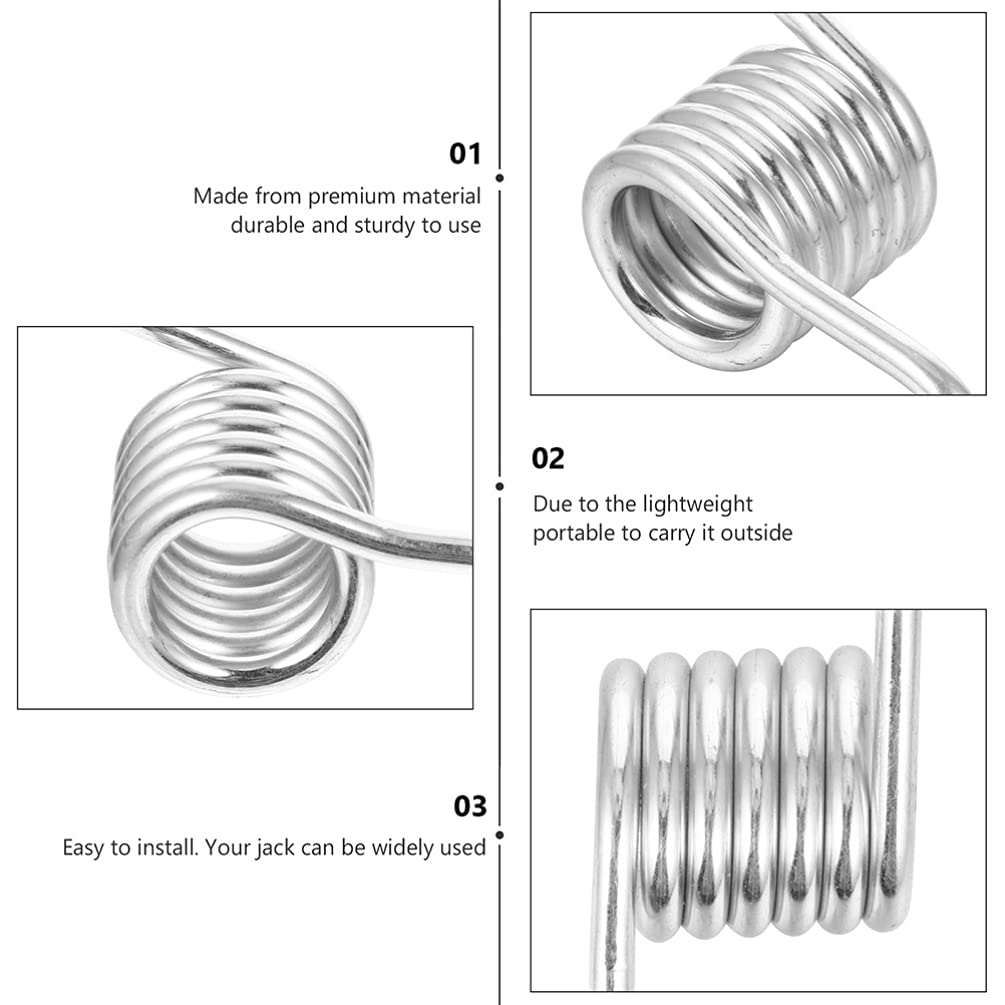 01

Made from premium material durable and sturdy to use

02

Due to the lightweight portable to carry it outside

03

Easy to install. Your jack can be widely used