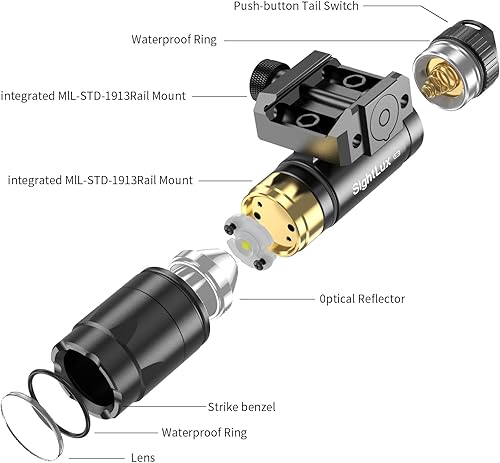 Push-button Tail Switch

Waterproof Ring

integrated MIL-STD-1913Rail Mount

integrated MIL-STD-1913Rail Mount

SightLux

0ptical Reflector

Strike benzel

Waterproof Ring

Lens