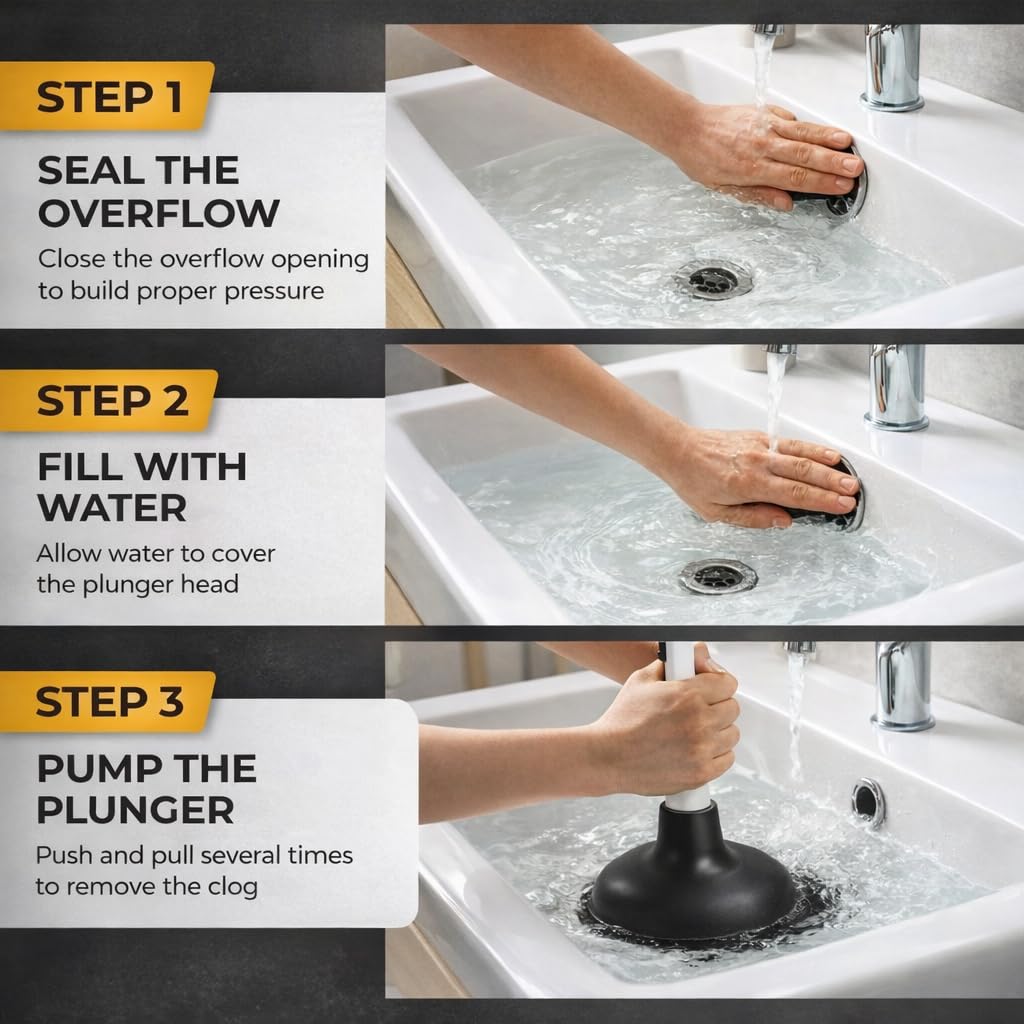 STEP 1

SEAL THE OVERFLOW

Close the overflow opening to build proper pressure

STEP 2

FILL WITH WATER

Allow water to cover the plunger head

STEP 3

PUMP THE PLUNGER

Push and pull several times to remove the clog