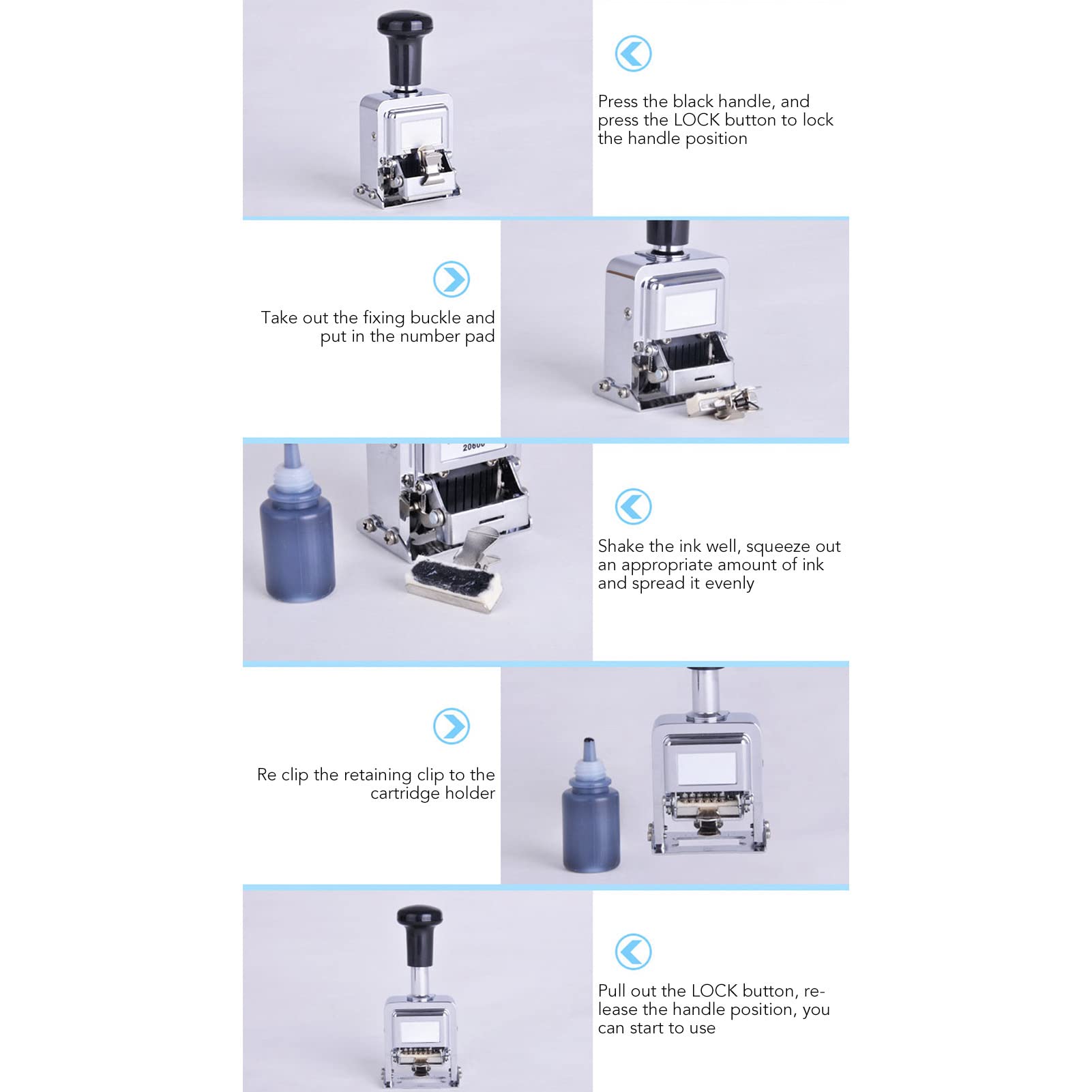 Press the black handle, and press the LOCK button to lock the handle position

Take out the fixing buckle and put in the number pad

20600

Shake the ink well, squeeze out an appropriate amount of ink and spread it evenly

Re clip the retaining clip to the cartridge holder

Pull out the LOCK button, release the handle position, you can start to use